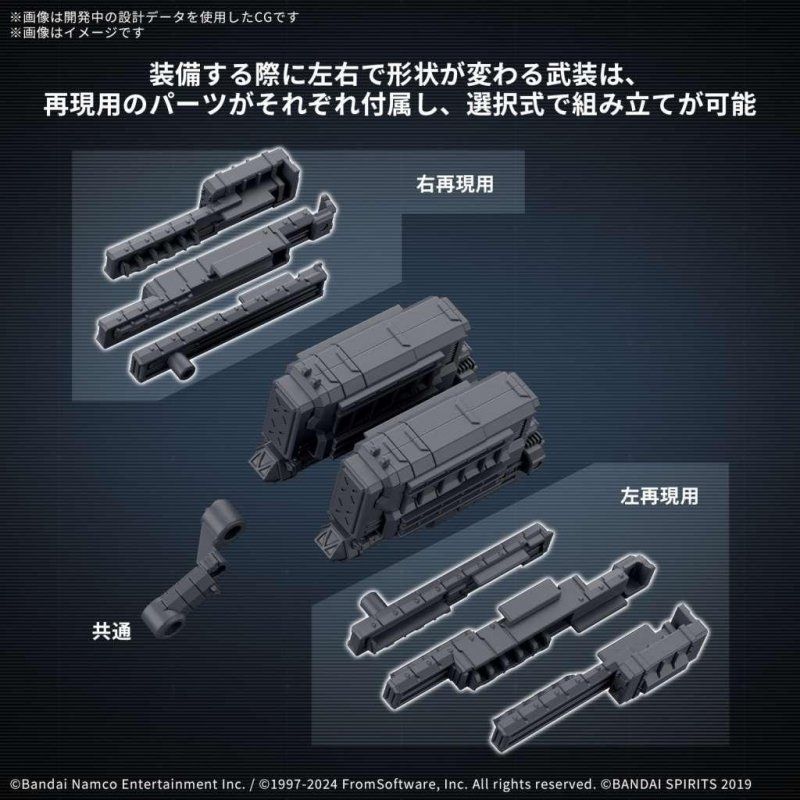 ※画像は開発中の設計データを使用したCGです
※画像はイメージです

装備する際に左右で形状が変わる武装は、
再現用のパーツがそれぞれ付属し、選択式で組み立てが可能

右再現用

左再現用

共通

©Bandai Namco Entertainment Inc. / ©1997-2024 FromSoftware, Inc. All rights reserved. ©BANDAI SPIRITS 2019