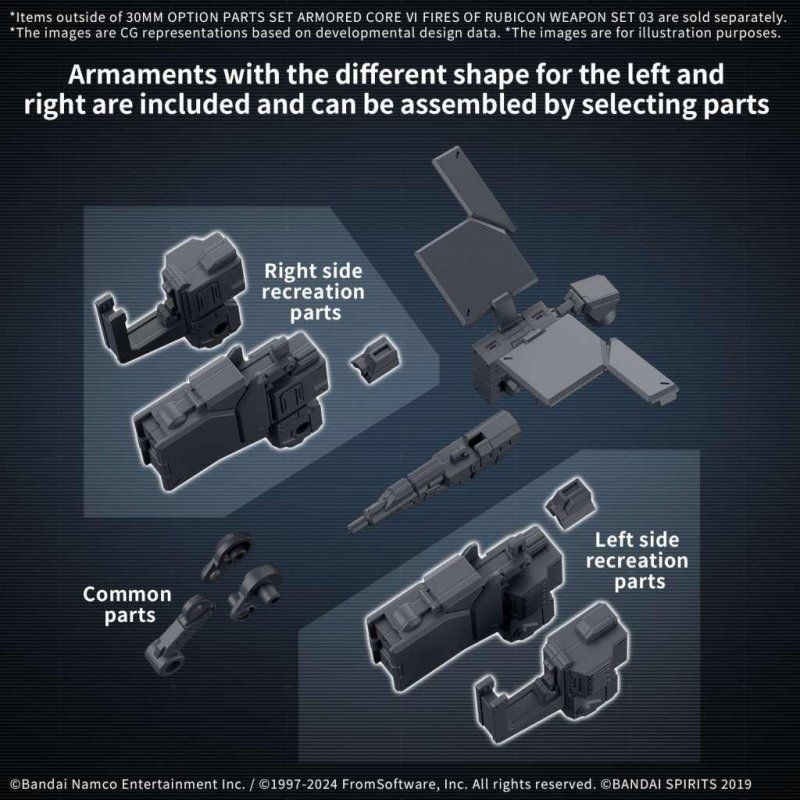 *Items outside of 30MM OPTION PARTS SET ARMORED CORE VI FIRES OF RUBICON WEAPON SET 03 are sold separately.
*The images are CG representations based on developmental design data. *The images are for illustration purposes.

Armaments with the different shape for the left and right are included and can be assembled by selecting parts

Right side recreation parts

Common parts

Left side recreation parts

©Bandai Namco Entertainment Inc. / ©1997-2024 FromSoftware, Inc. All rights reserved. ©BANDAI SPIRITS 2019