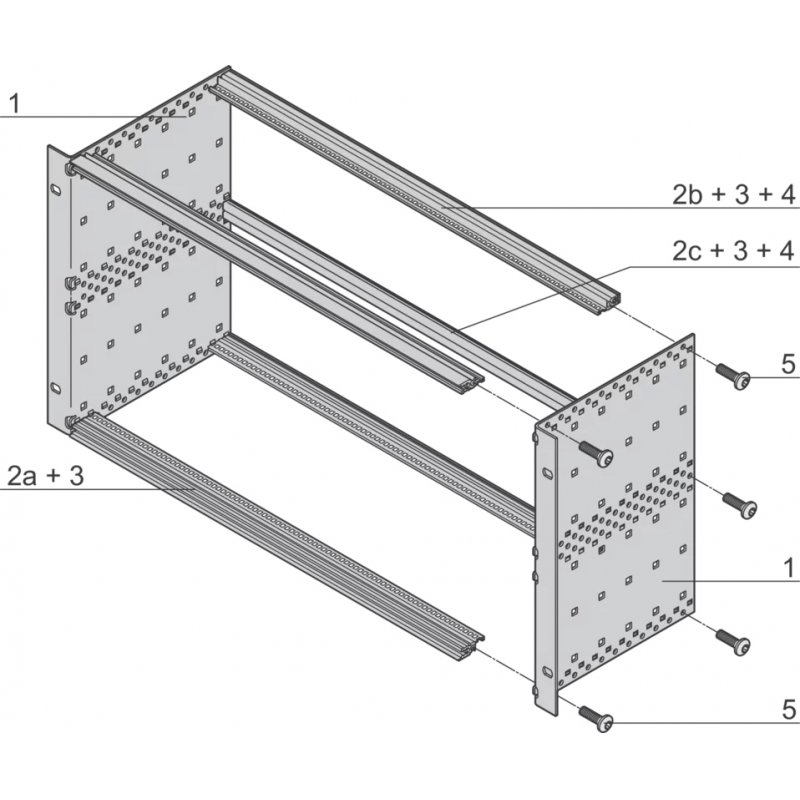 1

2b + 3 + 4

2c + 3 + 4

5

2a + 3

1

5