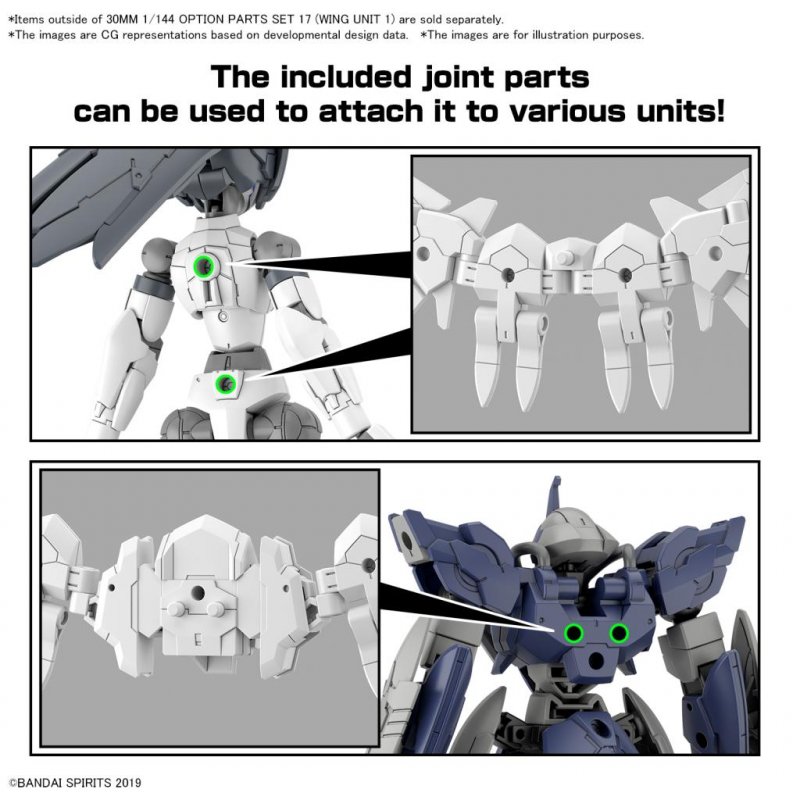 *Items outside of 30MM 1/144 OPTION PARTS SET 17 (WING UNIT 1) are sold separately.
*The images are CG representations based on developmental design data. *The images are for illustration purposes.

The included joint parts can be used to attach it to various units!

©BANDAI SPIRITS 2019