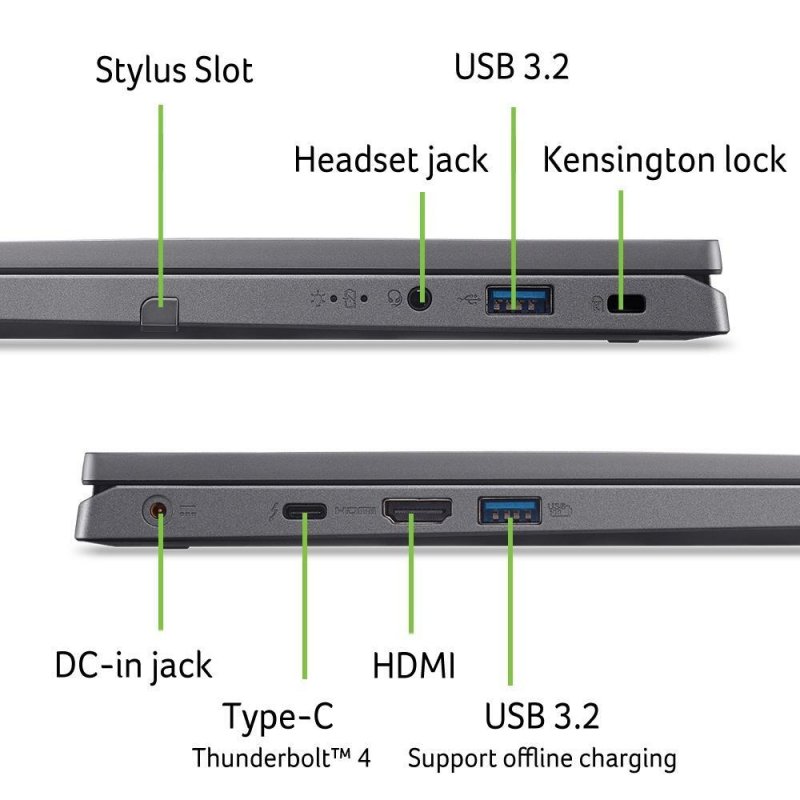 Stylus Slot

USB 3.2

Headset jack

Kensington lock

HDMI

DC-in jack

HDMI

Type-C
Thunderbolt™ 4

USB 3.2
Support offline charging