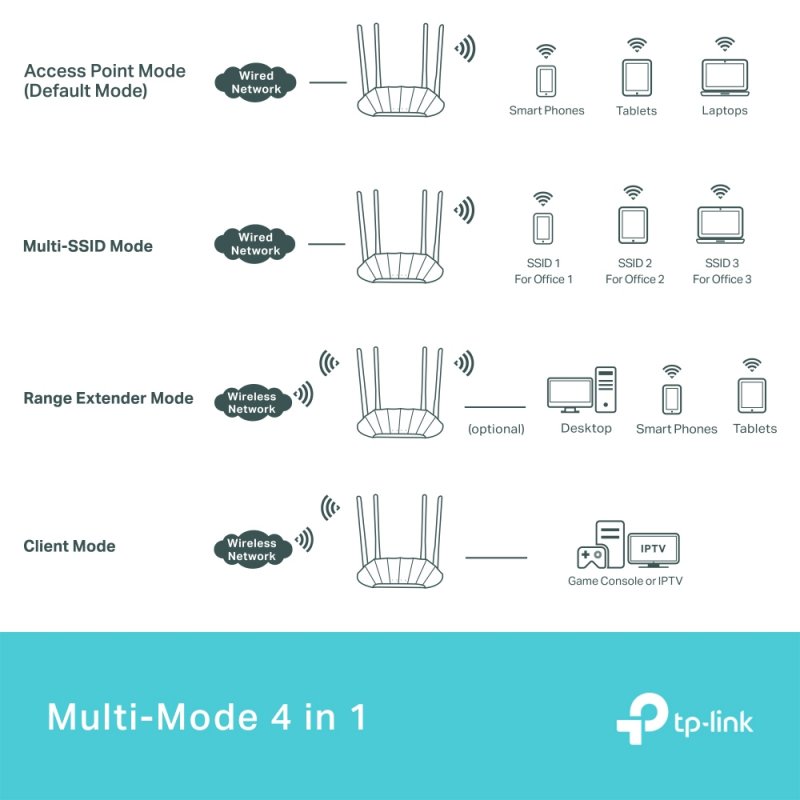 Access Point Mode
(Default Mode)

Wired Network

Smart Phones

Tablets

Laptops

Multi-SSID Mode

Wired Network

SSID 1
For Office 1

SSID 2
For Office 2

SSID 3
For Office 3

Range Extender Mode

Wireless Network

(optional)

Desktop

Smart Phones

Tablets

Client Mode

Wireless Network

IPTV

Game Console or IPTV

Multi-Mode 4 in 1

tp-link