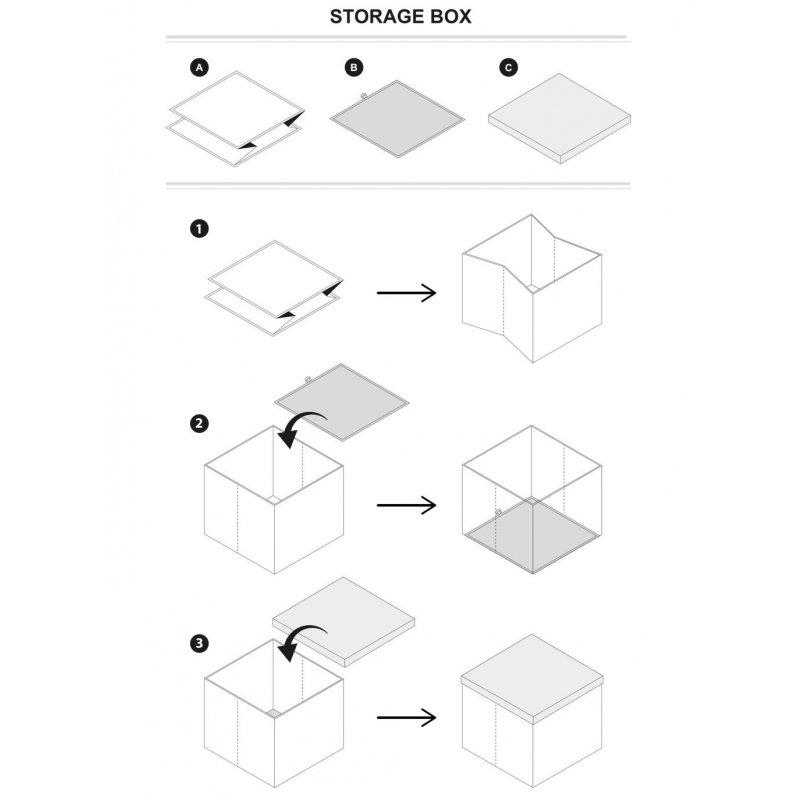 STORAGE BOX

A

B

C

1

2

3