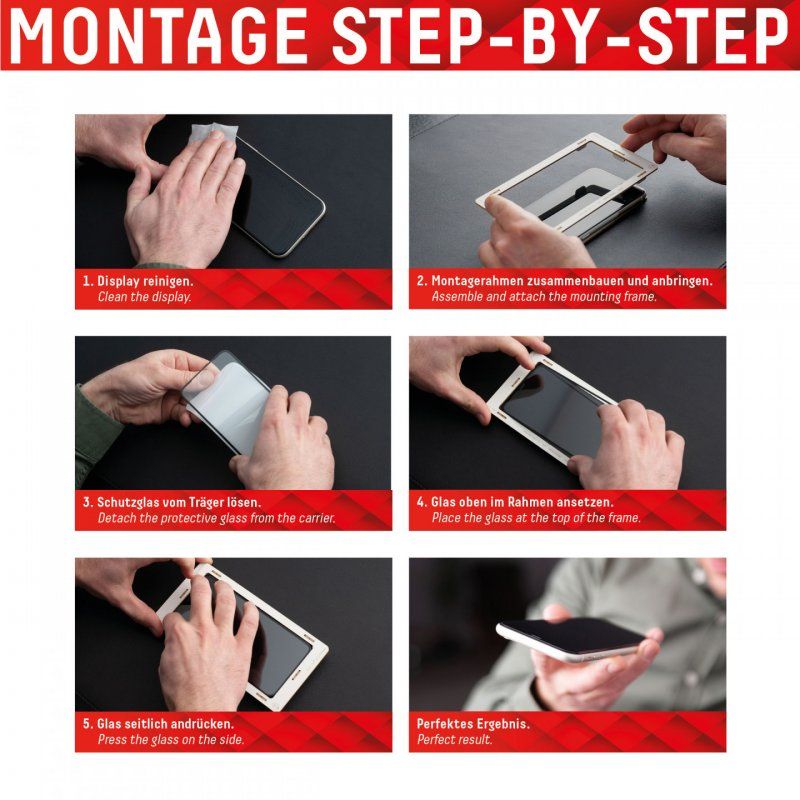 MONTAGE STEP-BY-STEP

1. Display reinigen.
Clean the display.

2. Montagerahmen zusammenbauen und anbringen.
Assemble and attach the mounting frame.

3. Schutzglas vom Träger lösen.
Detach the protective glass from the carrier.

4. Glas oben im Rahmen ansetzen.
Place the glass at the top of the frame.

5. Glas seitlich andrücken.
Press the glass on the side.

Perfektes Ergebnis.
Perfect result.