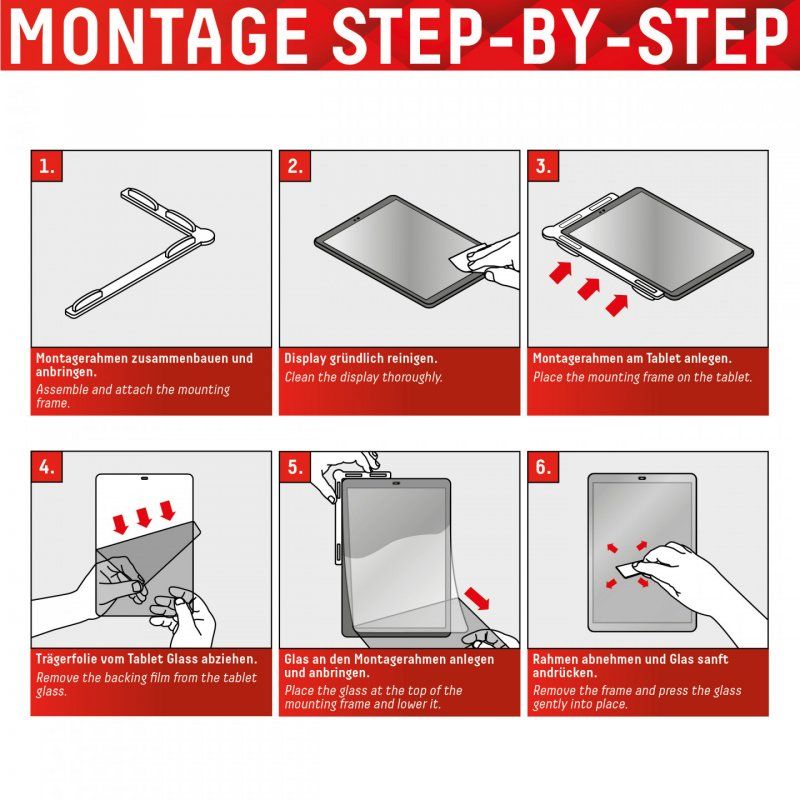 MONTAGE STEP-BY-STEP

1.

Montagerahmen zusammenbauen und anbringen.
Assemble and attach the mounting frame.

2.

Display gründlich reinigen.
Clean the display thoroughly.

3.

Montagerahmen am Tablet anlegen.
Place the mounting frame on the tablet.

4.

Trägerfolie vom Tablet Glass abziehen.
Remove the backing film from the tablet glass.

5.

Glas an den Montagerahmen anlegen und anbringen.
Place the glass at the top of the mounting frame and lower it.

6.

Rahmen abnehmen und Glas sanft andrücken.
Remove the frame and press the glass gently into place.