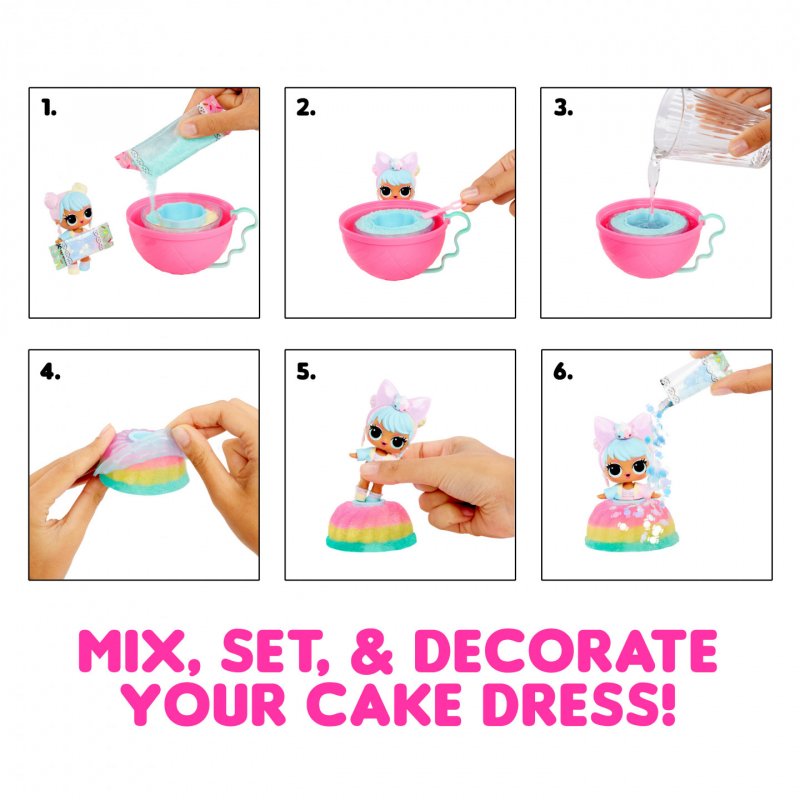 1.

2.

3.

4.

5.

6.

MIX, SET, & DECORATE YOUR CAKE DRESS!