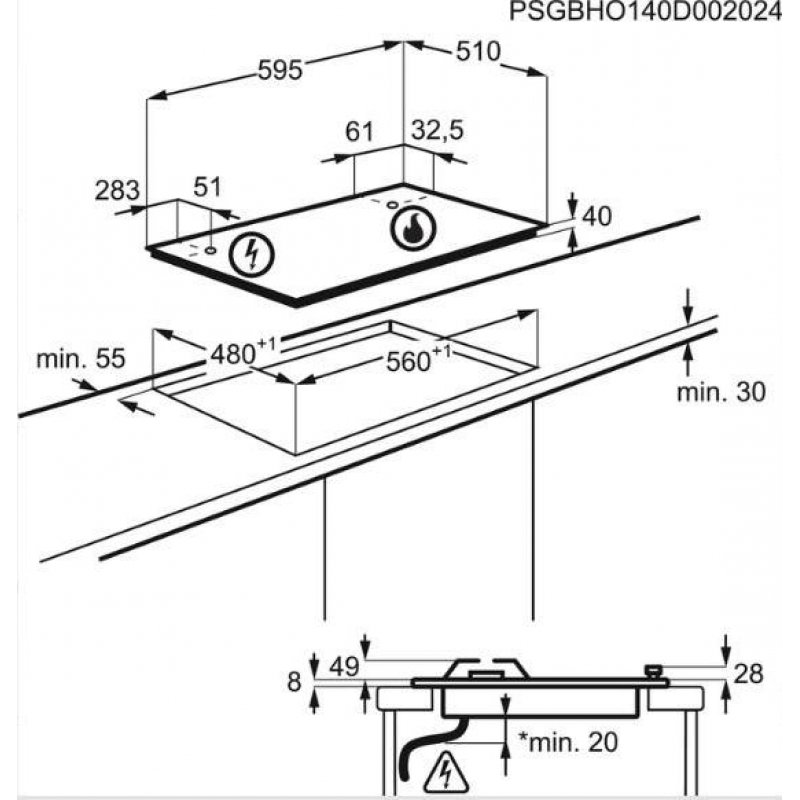 PSGBHO140D002024

595
510
61
32,5
283
51
40
min. 55
$480^{+1}$
$560^{+1}$
min. 30
8
49
28
*min. 20