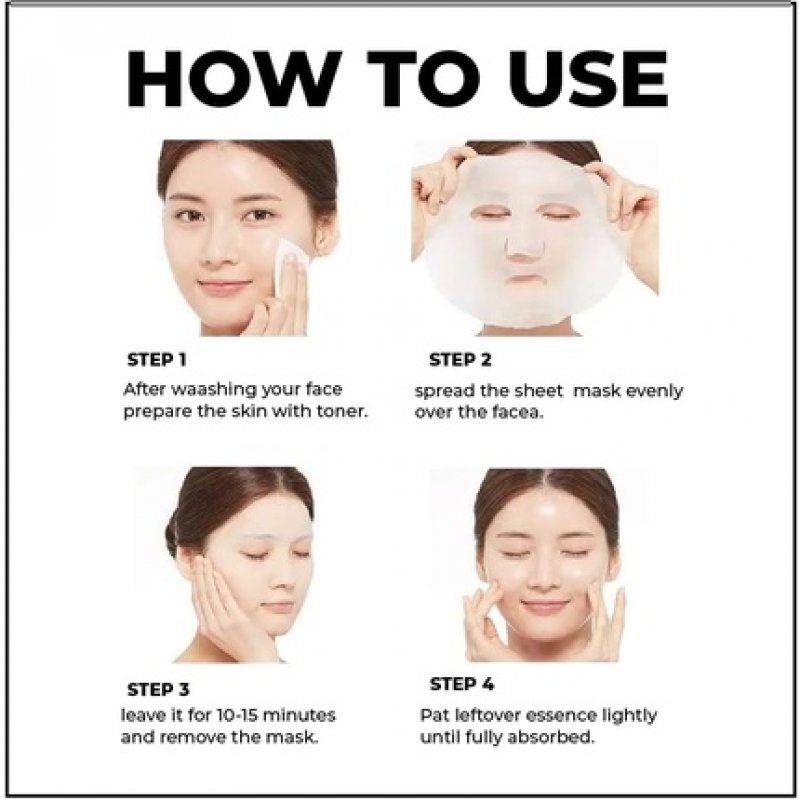 HOW TO USE

STEP 1
After waashing your face prepare the skin with toner.

STEP 2
spread the sheet mask evenly over the facea.

STEP 3
leave it for 10-15 minutes and remove the mask.

STEP 4
Pat leftover essence lightly until fully absorbed.