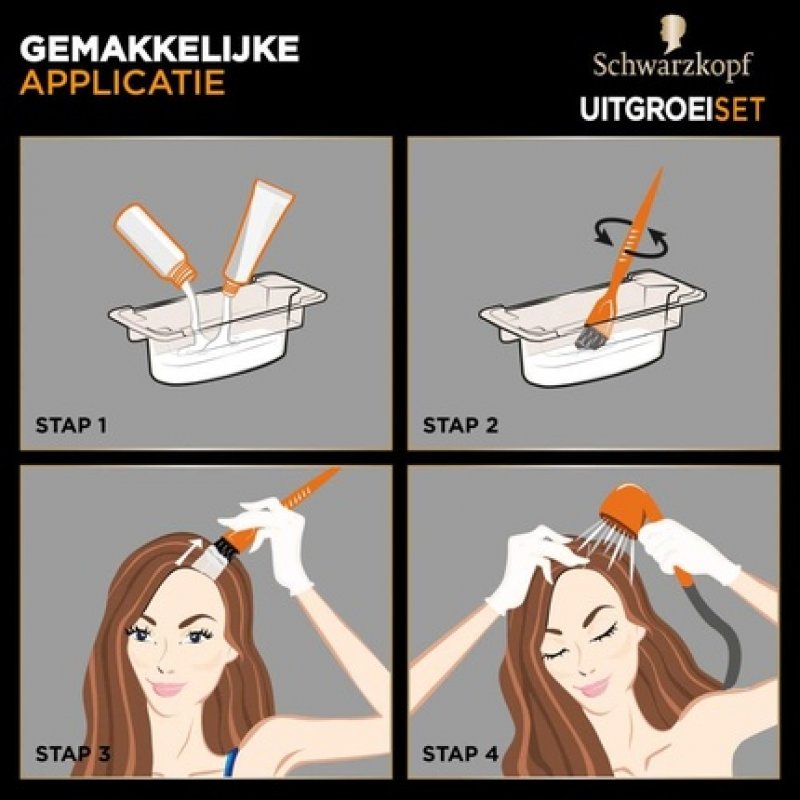 GEMAKKELIJKE
APPLICATIE

Schwarzkopf
UITGROEISET

STAP 1

STAP 2

STAP 3

STAP 4