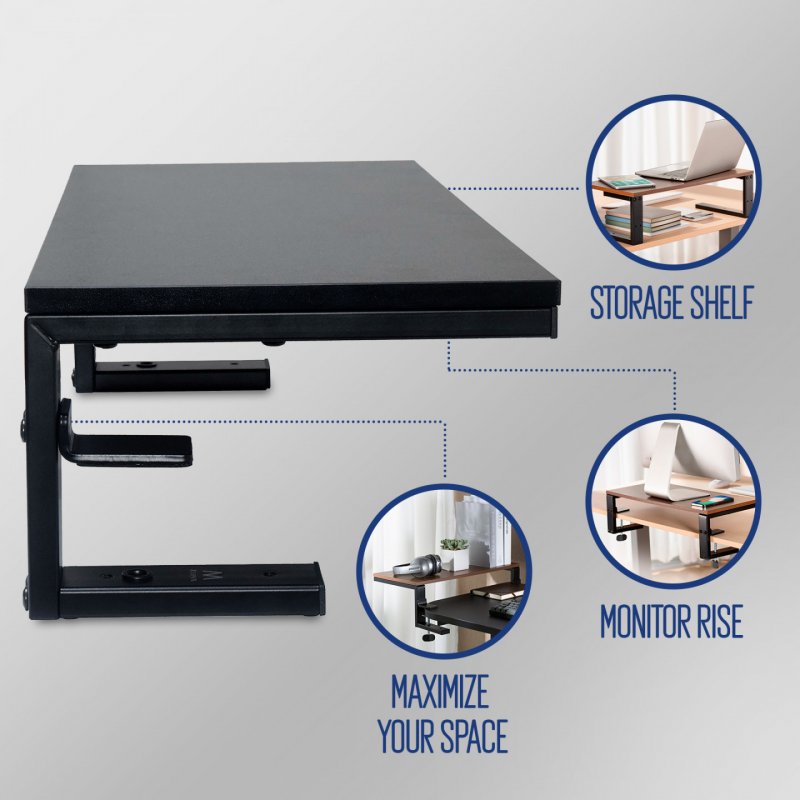 STORAGE SHELF

MONITOR RISE

MAXIMIZE YOUR SPACE