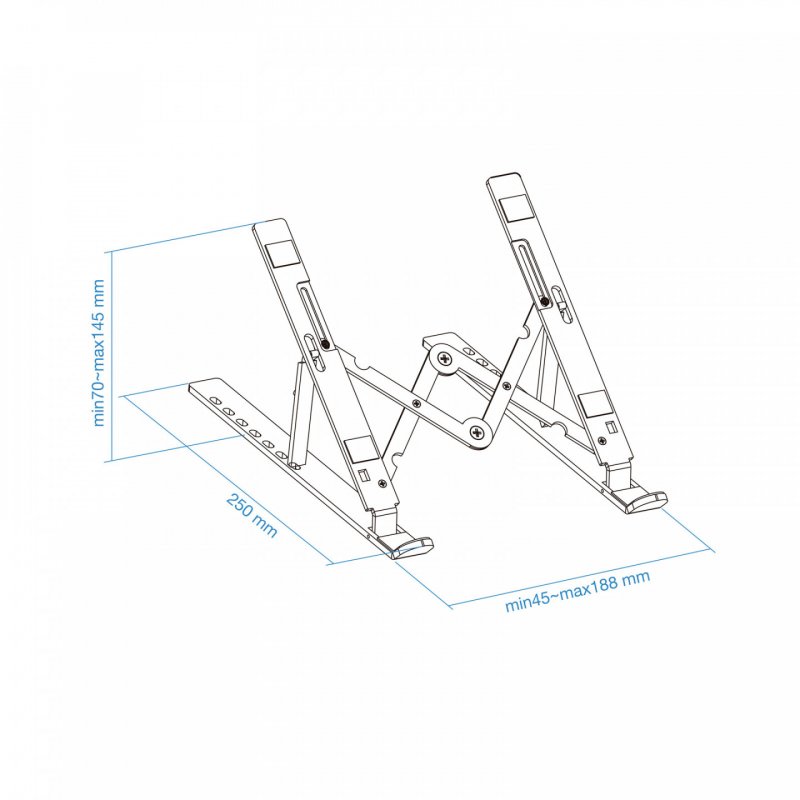 min70~max145 mm

250 mm

min45~max188 mm