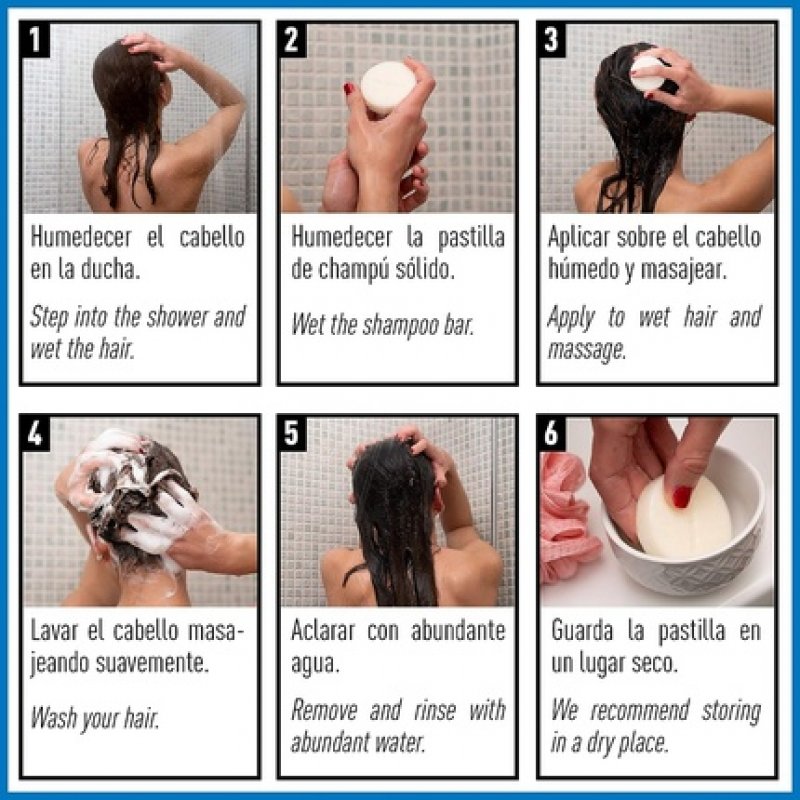 1

Humedecer el cabello en la ducha.

Step into the shower and wet the hair.

2

Humedecer la pastilla de champú sólido.

Wet the shampoo bar.

3

Aplicar sobre el cabello húmedo y masajear.

Apply to wet hair and massage.

4

Lavar el cabello masajeando suavemente.

Wash your hair.

5

Aclarar con abundante agua.

Remove and rinse with abundant water.

6

Guarda la pastilla en un lugar seco.

We recommend storing in a dry place.