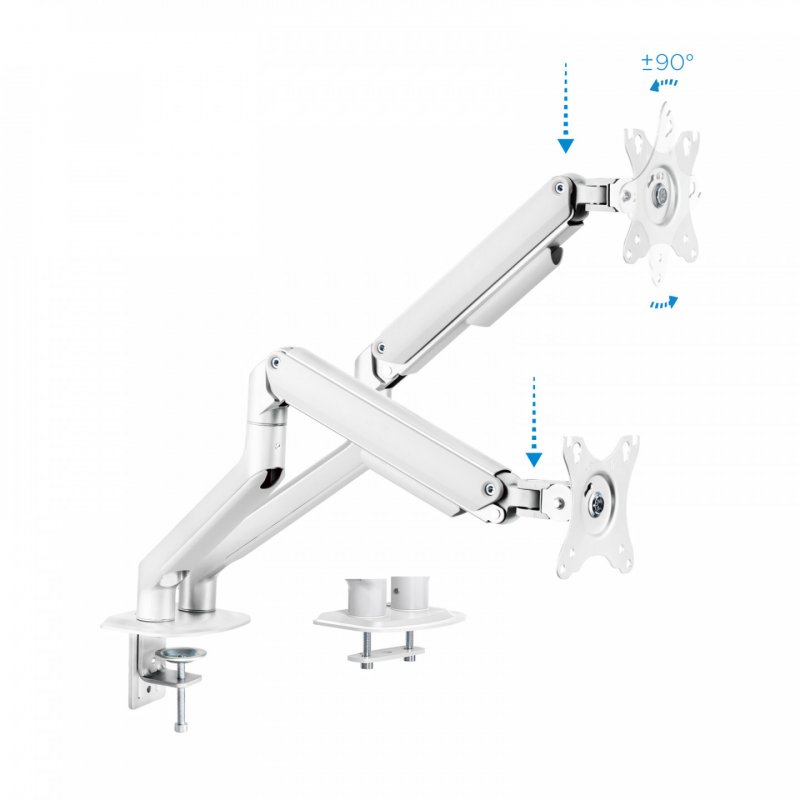 ±90°