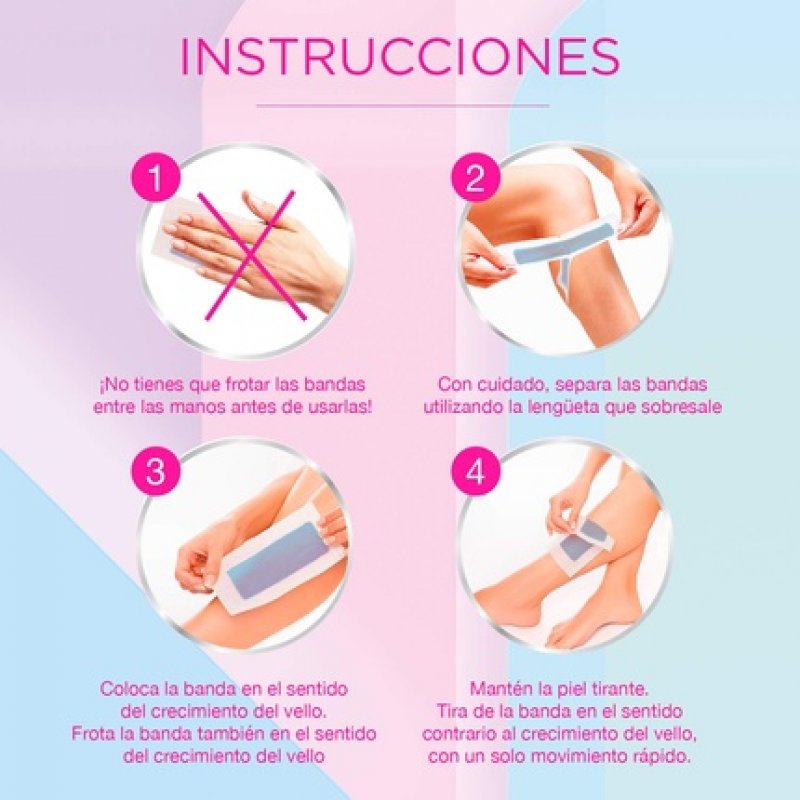 INSTRUCCIONES

1

¡No tienes que frotar las bandas entre las manos antes de usarlas!

2

Con cuidado, separa las bandas utilizando la lengüeta que sobresale

3

Coloca la banda en el sentido del crecimiento del vello. Frota la banda también en el sentido del crecimiento del vello

4

Mantén la piel tirante. Tira de la banda en el sentido contrario al crecimiento del vello, con un solo movimiento rápido.