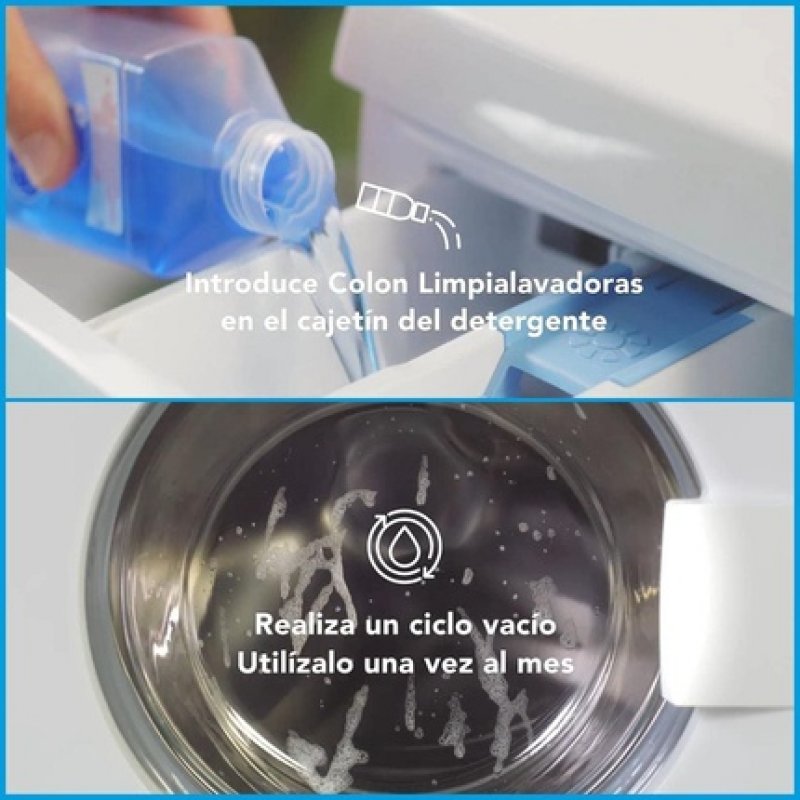 Introduce Colon Limpialavadoras en el cajetín del detergente

Realiza un ciclo vacío
Utilízalo una vez al mes