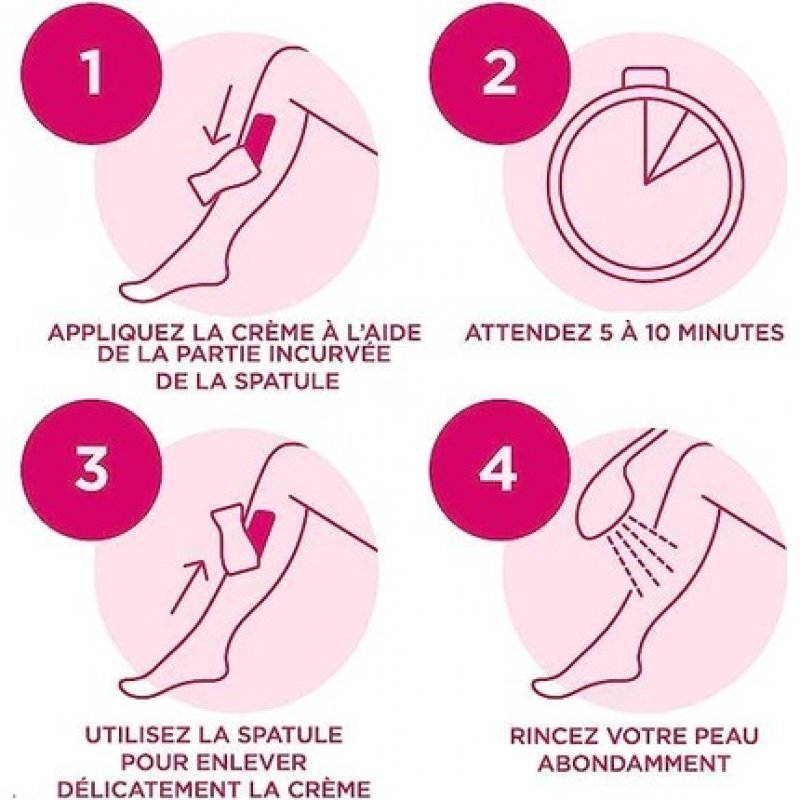 1

APPLIQUEZ LA CRÈME À L'AIDE DE LA PARTIE INCURVÉE DE LA SPATULE

2

ATTENDEZ 5 À 10 MINUTES

3

UTILISEZ LA SPATULE POUR ENLEVER DÉLICATEMENT LA CRÈME

4

RINCEZ VOTRE PEAU ABONDAMMENT