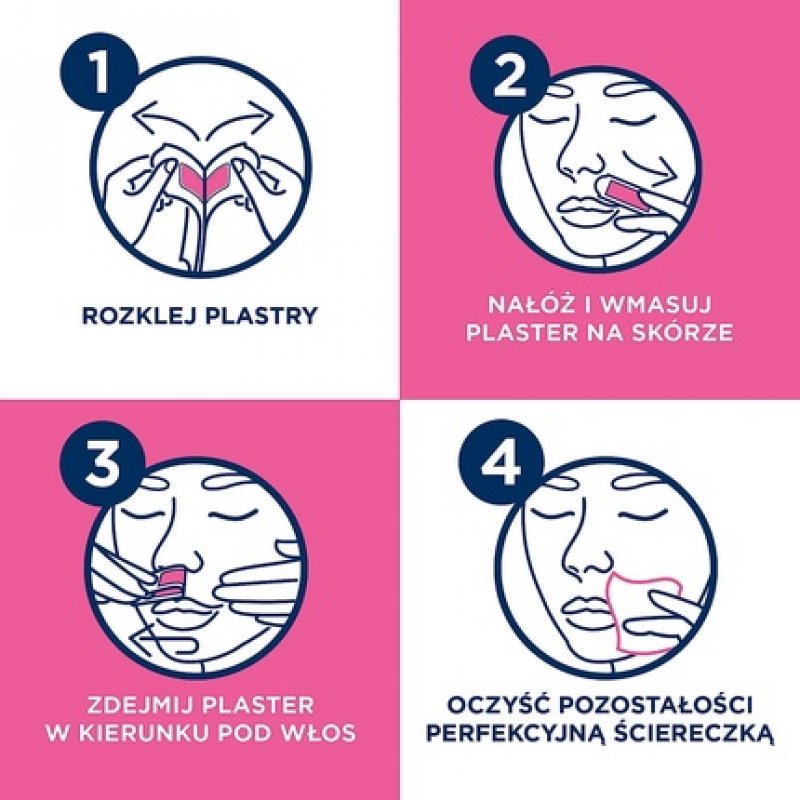 1

ROZKLEJ PLASTRY

2

NAŁÓŻ I WMASUJ PLASTER NA SKÓRZE

3

ZDEJMIJ PLASTER W KIERUNKU POD WŁOS

4

OCZYŚĆ POZOSTAŁOŚCI PERFEKCYJNĄ ŚCIERECZKĄ