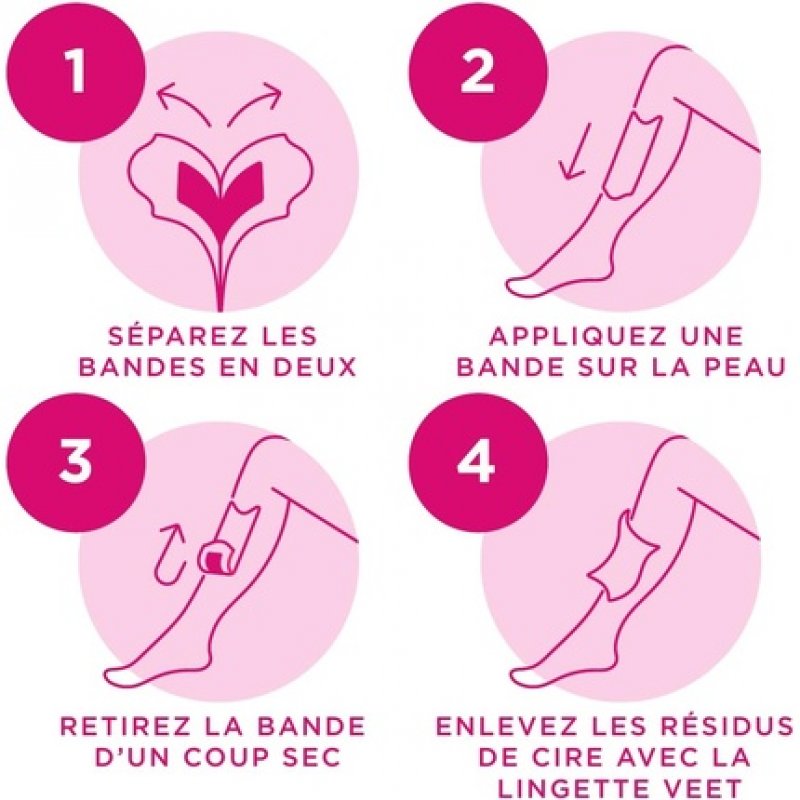 1

SÉPAREZ LES BANDES EN DEUX

2

APPLIQUEZ UNE BANDE SUR LA PEAU

3

RETIREZ LA BANDE D'UN COUP SEC

4

ENLEVEZ LES RÉSIDUS DE CIRE AVEC LA LINGETTE VEET