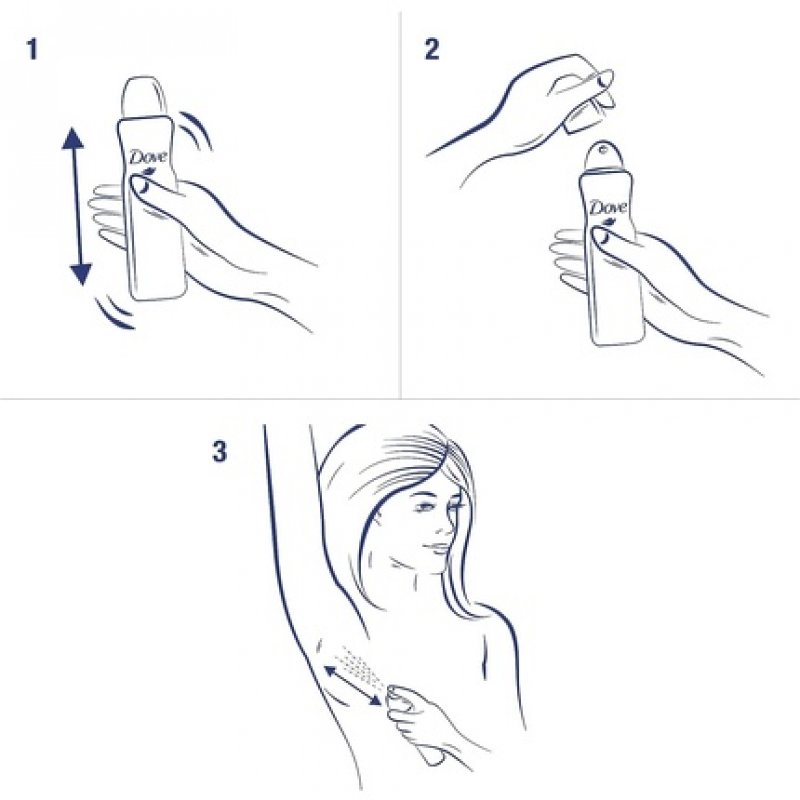 1

Dove

2

Dove

3