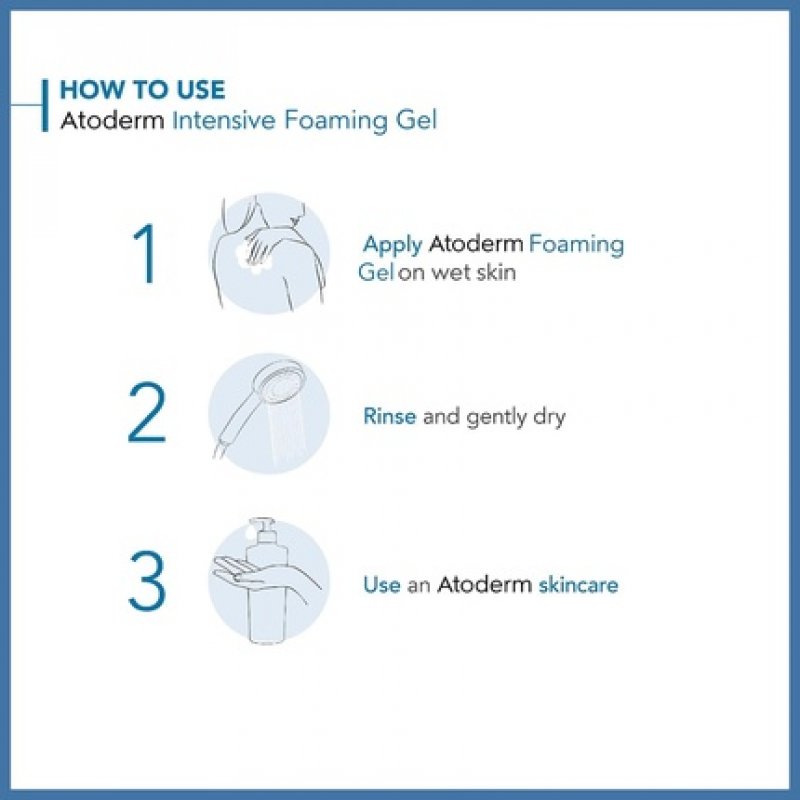 HOW TO USE
Atoderm Intensive Foaming Gel

1
Apply Atoderm Foaming Gel on wet skin

2
Rinse and gently dry

3
Use an Atoderm skincare