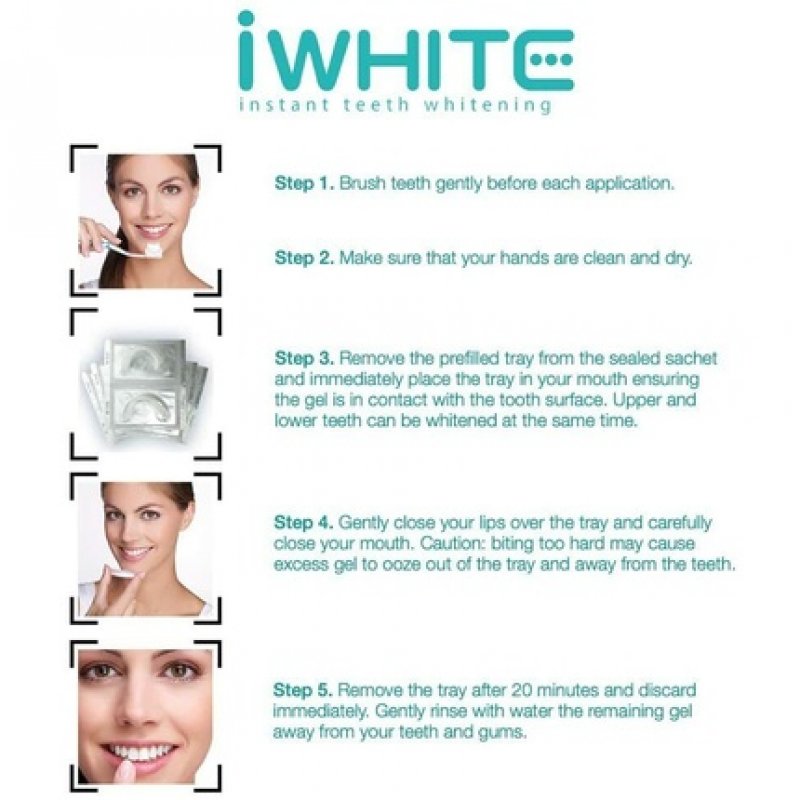 iWHITE
instant teeth whitening

Step 1. Brush teeth gently before each application.

Step 2. Make sure that your hands are clean and dry.

Step 3. Remove the prefilled tray from the sealed sachet and immediately place the tray in your mouth ensuring the gel is in contact with the tooth surface. Upper and lower teeth can be whitened at the same time.

Step 4. Gently close your lips over the tray and carefully close your mouth. Caution: biting too hard may cause excess gel to ooze out of the tray and away from the teeth.

Step 5. Remove the tray after 20 minutes and discard immediately. Gently rinse with water the remaining gel away from your teeth and gums.