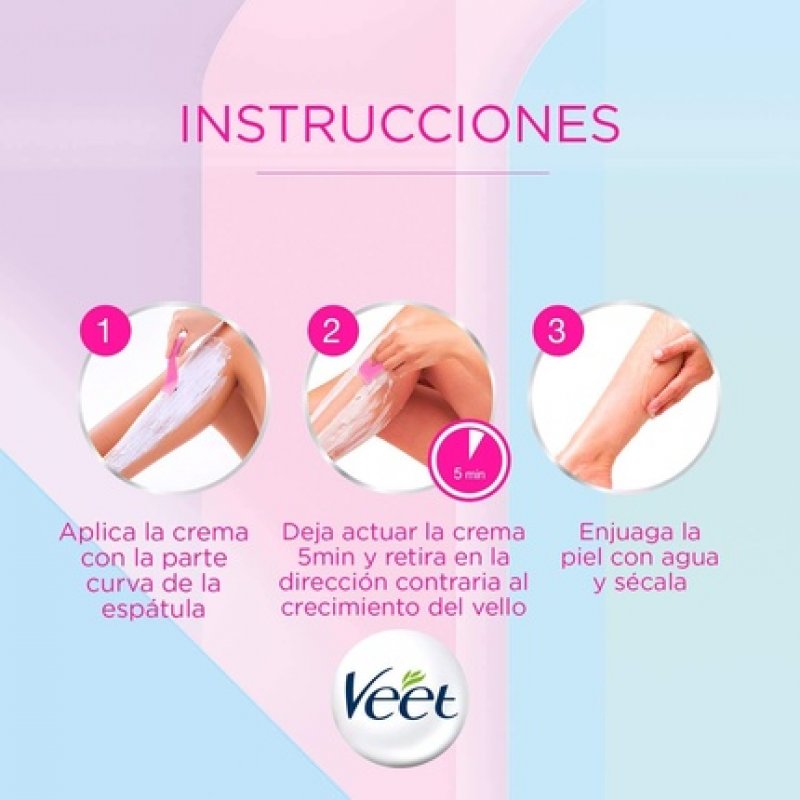 INSTRUCCIONES

1

Aplica la crema con la parte curva de la espátula

2

5 min

Deja actuar la crema 5min y retira en la dirección contraria al crecimiento del vello

3

Enjuaga la piel con agua y sécala

Veet