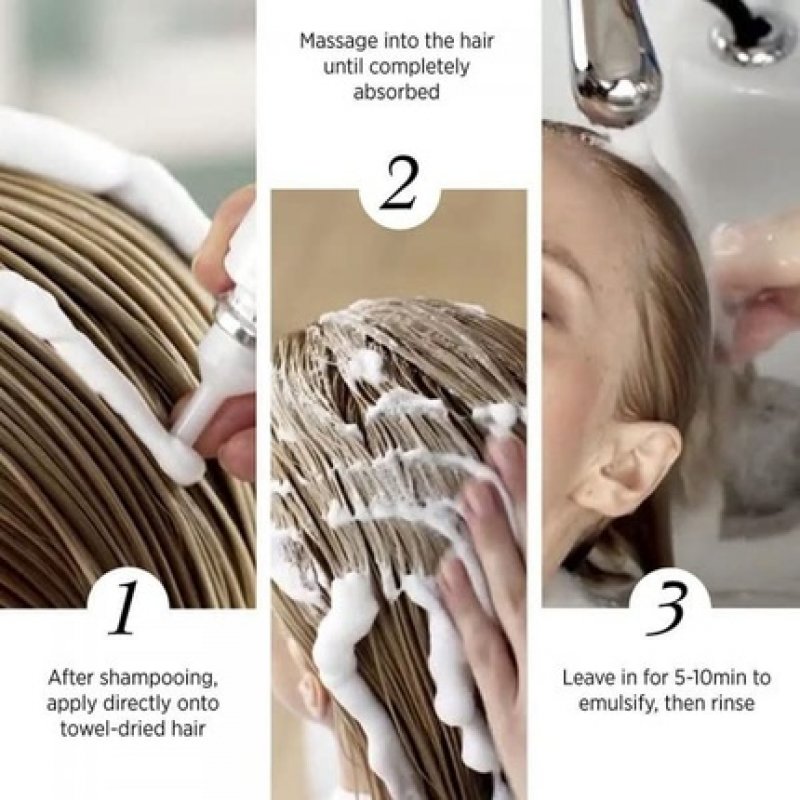 1

After shampooing, apply directly onto towel-dried hair

Massage into the hair until completely absorbed

2

3

Leave in for 5-10min to emulsify, then rinse