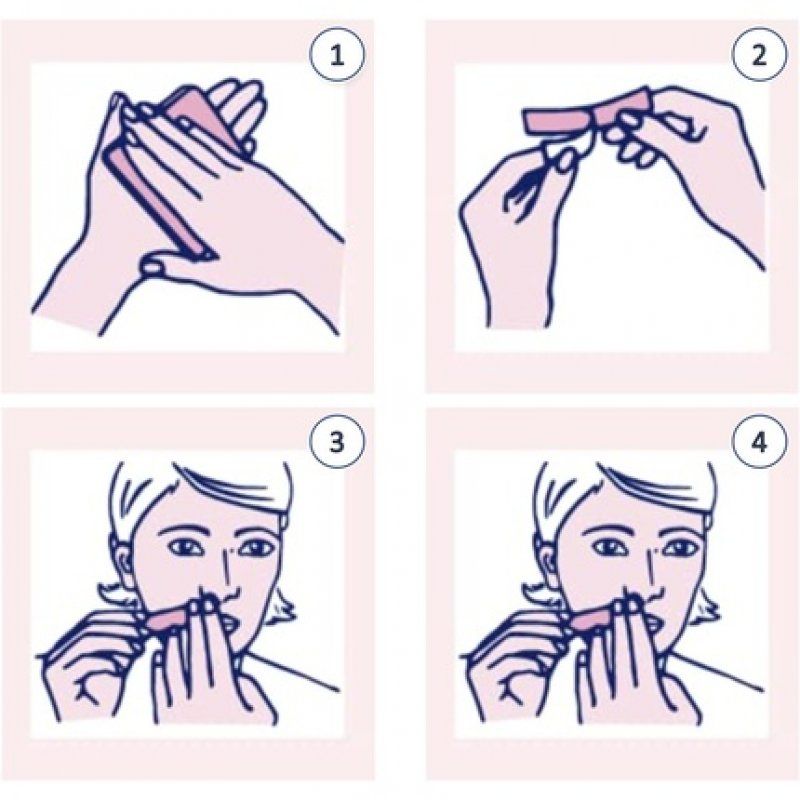 1

2

3

4