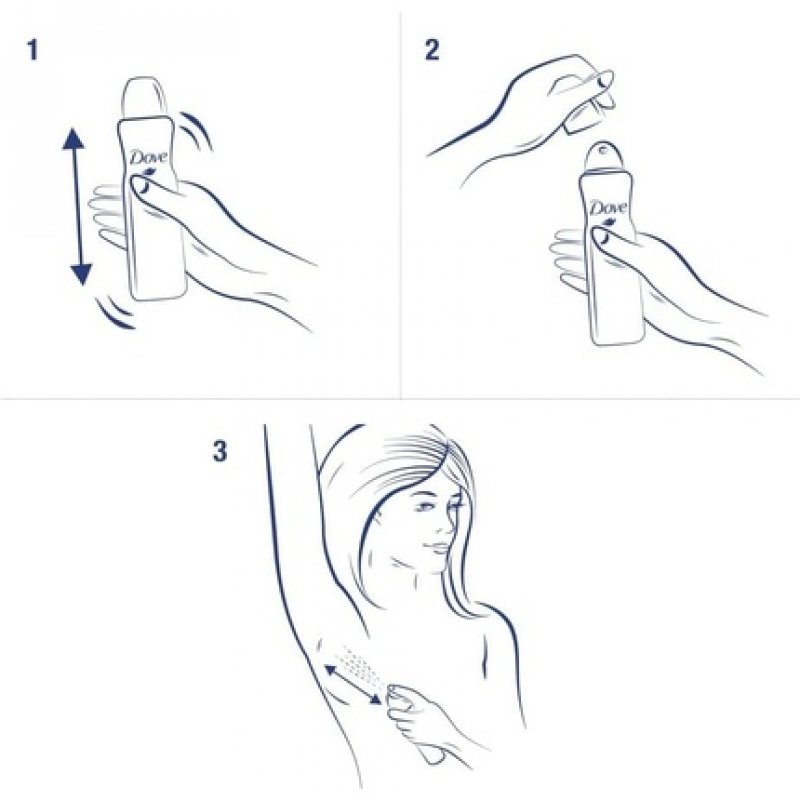 1

Dove

2

Dove

3