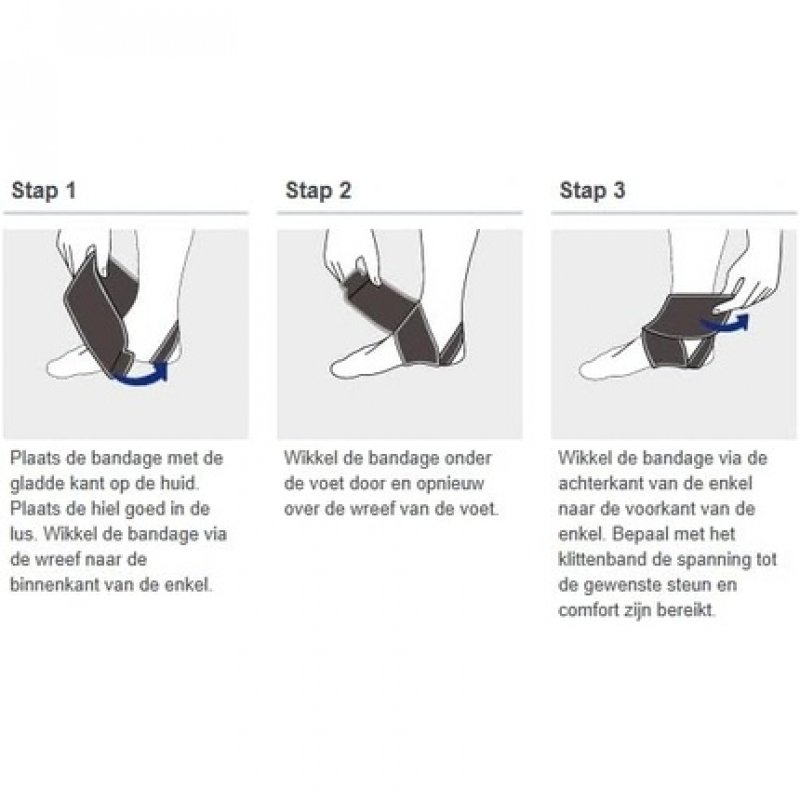 Stap 1

Plaats de bandage met de gladde kant op de huid. Plaats de hiel goed in de lus. Wikkel de bandage via de wreef naar de binnenkant van de enkel.

Stap 2

Wikkel de bandage onder de voet door en opnieuw over de wreef van de voet.

Stap 3

Wikkel de bandage via de achterkant van de enkel naar de voorkant van de enkel. Bepaal met het klittenband de spanning tot de gewenste steun en comfort zijn bereikt.