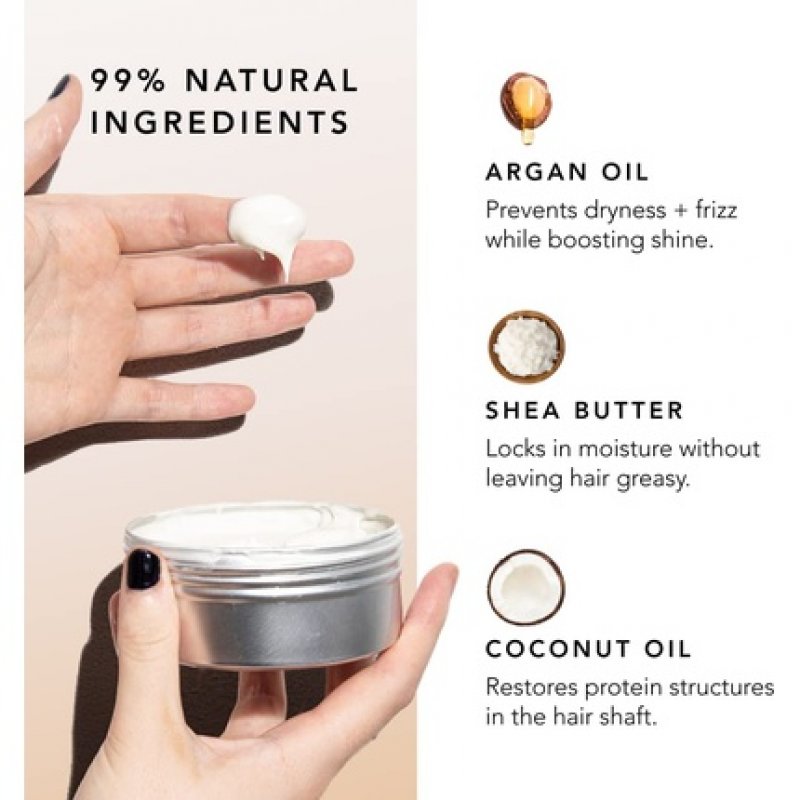 99% NATURAL INGREDIENTS

ARGAN OIL
Prevents dryness + frizz while boosting shine.

SHEA BUTTER
Locks in moisture without leaving hair greasy.

COCONUT OIL
Restores protein structures in the hair shaft.