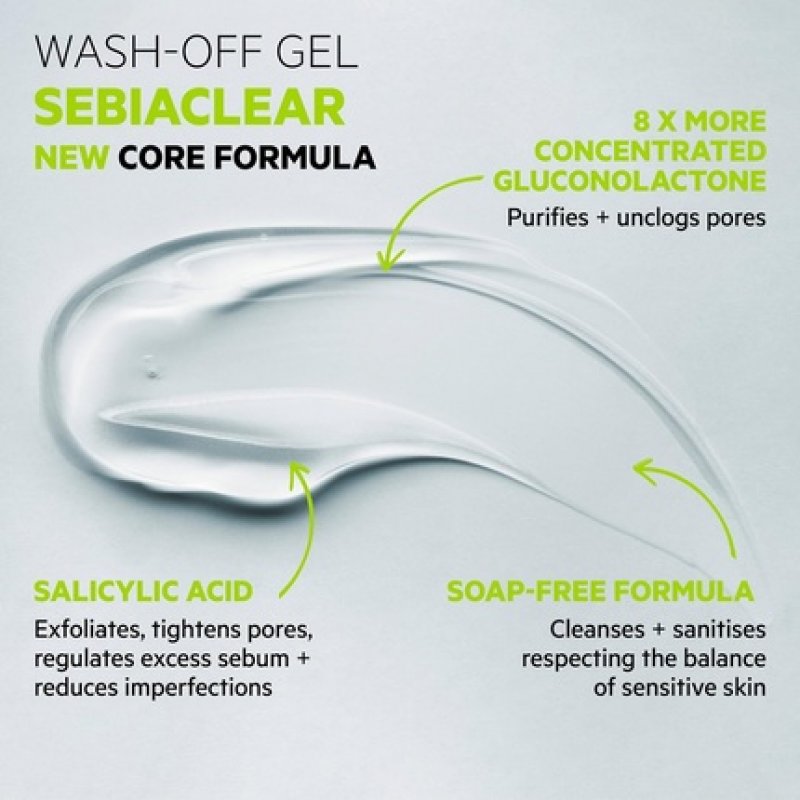 WASH-OFF GEL
SEBIACLEAR
NEW CORE FORMULA

8 X MORE CONCENTRATED GLUCONOLACTONE
Purifies + unclogs pores

SALICYLIC ACID
Exfoliates, tightens pores, regulates excess sebum + reduces imperfections

SOAP-FREE FORMULA
Cleanses + sanitises respecting the balance of sensitive skin