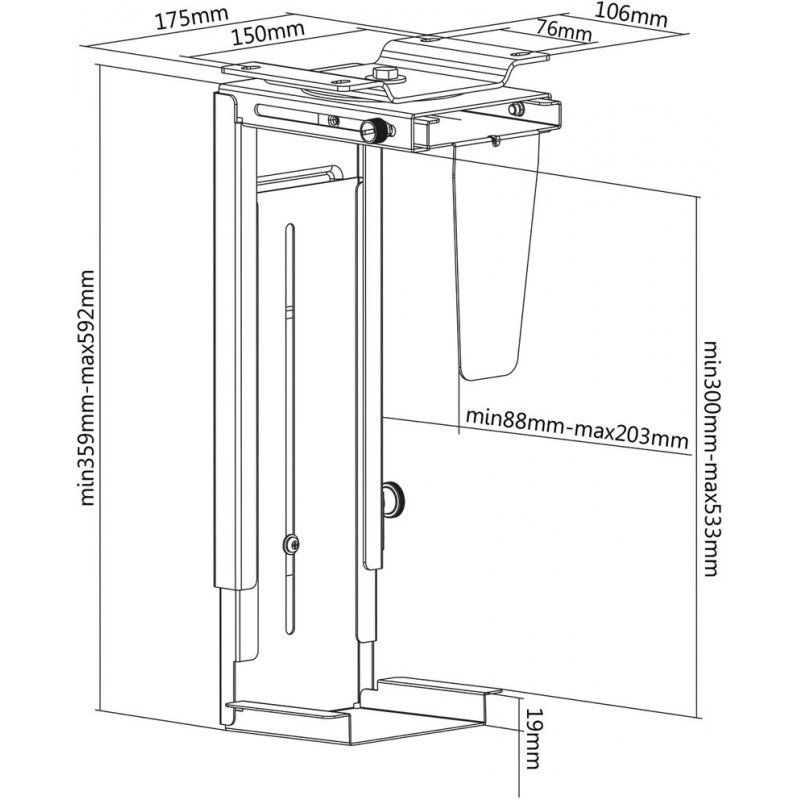 175mm
150mm
106mm
76mm
min359mm-max592mm
min88mm-max203mm
min300mm-max533mm
19mm