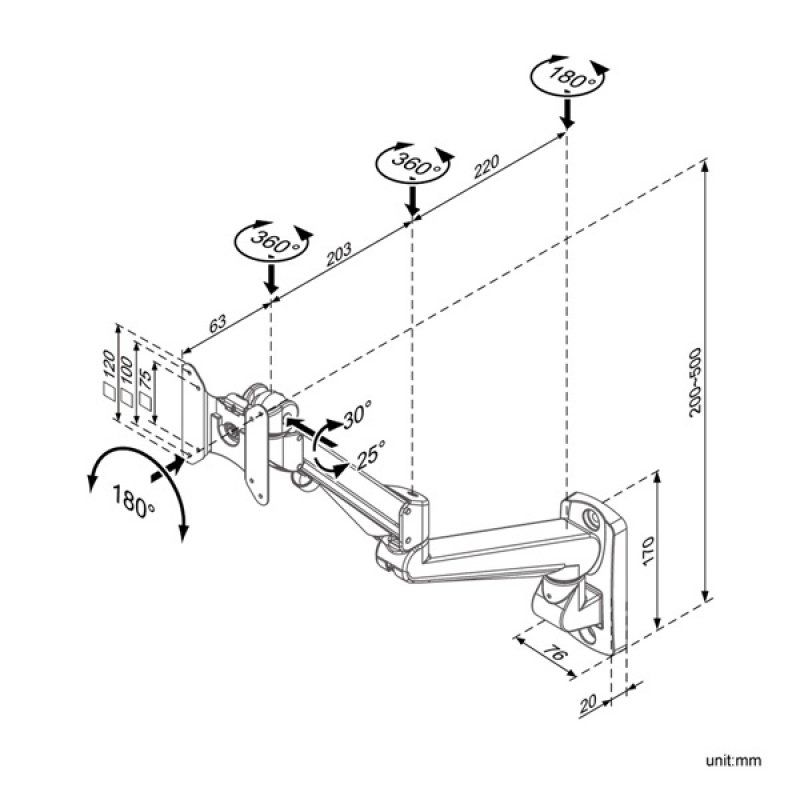 180°
360°
220
360°
203
63
120
100
75
30°
25°
180°
200~500
170
76
20
unit:mm