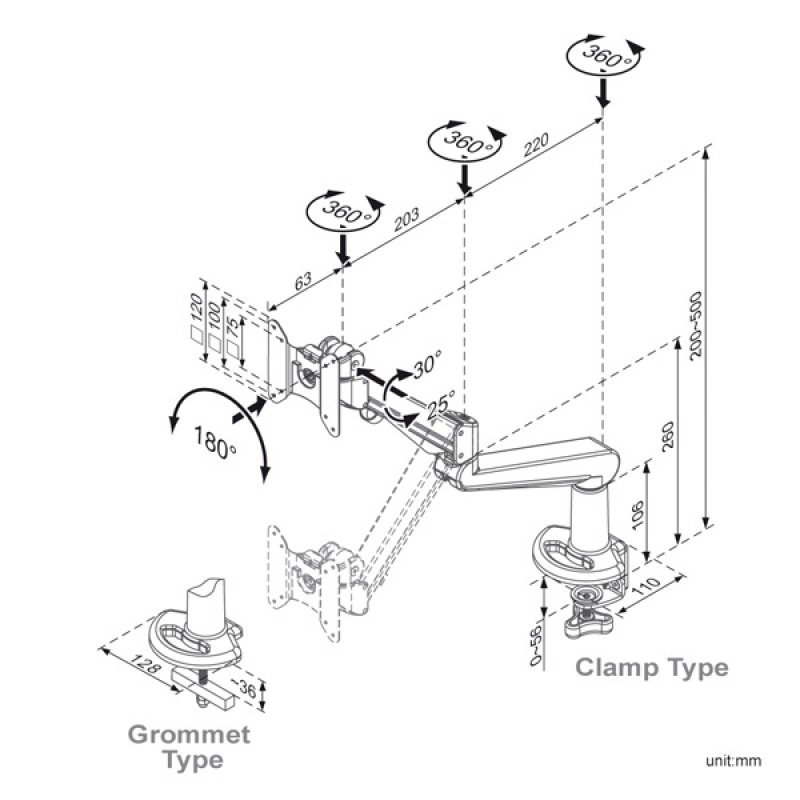 360°

360°

220

360°

203

63

120

100

75

30°

25°

180°

200~500

260

106

110

0~56

Clamp Type

128

~36

Grommet Type

unit:mm