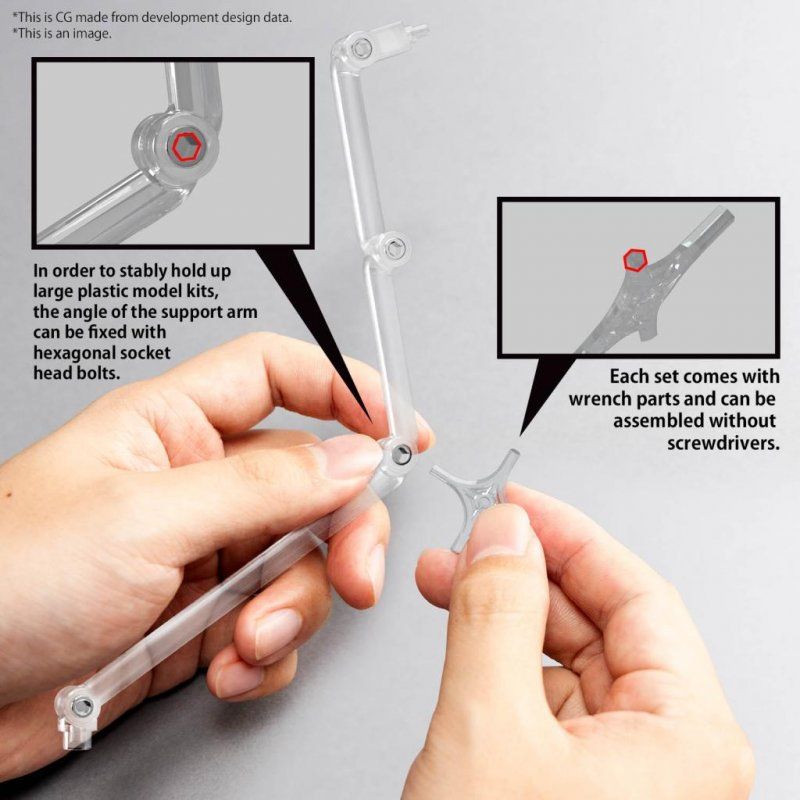 *This is CG made from development design data.
*This is an image.

In order to stably hold up large plastic model kits, the angle of the support arm can be fixed with hexagonal socket head bolts.

Each set comes with wrench parts and can be assembled without screwdrivers.