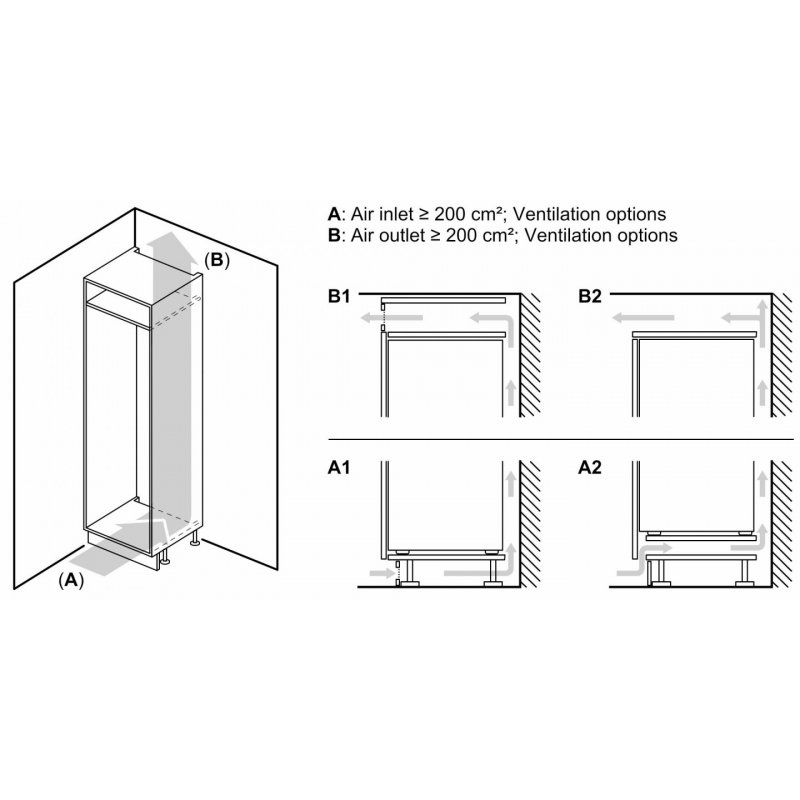 (B)

(A)

A: Air inlet ≥ 200 cm²; Ventilation options
B: Air outlet ≥ 200 cm²; Ventilation options

B1

B2

A1

A2