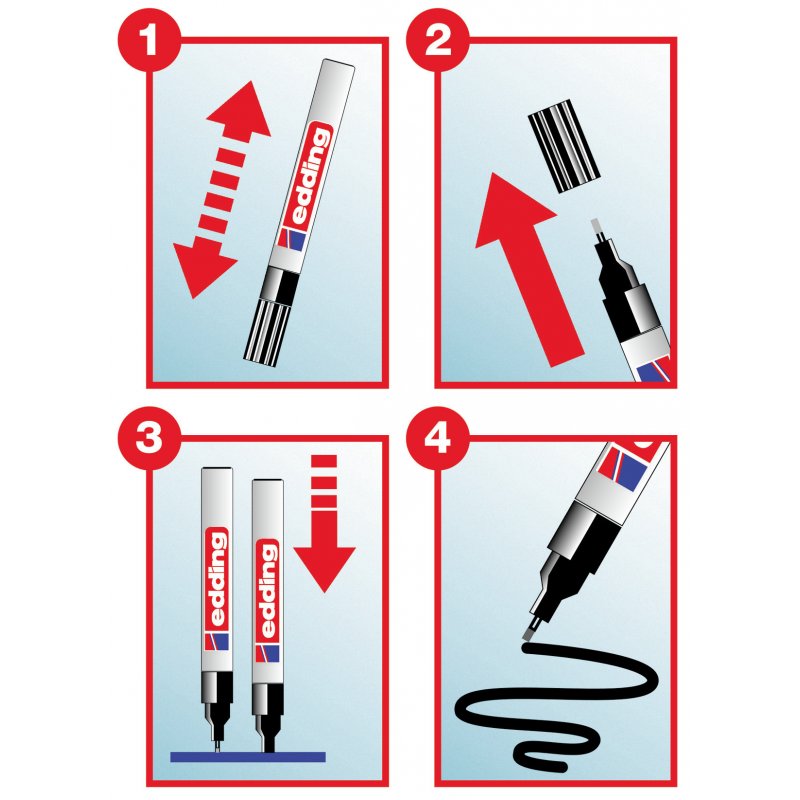 1

edding

2

3

edding

edding

4