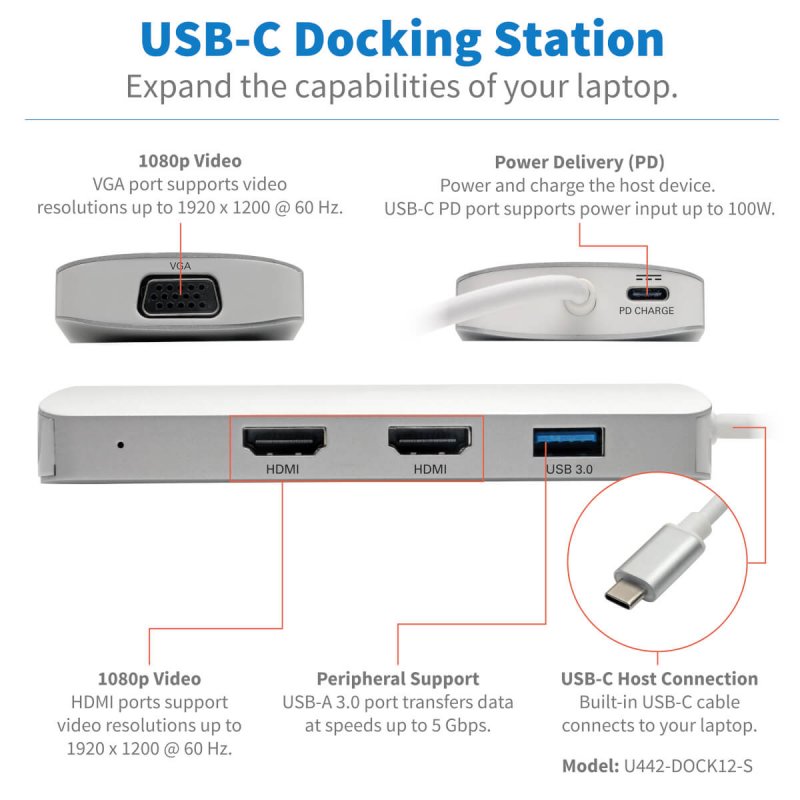 USB-C Docking Station
Expand the capabilities of your laptop.

1080p Video
VGA port supports video resolutions up to 1920 x 1200 @ 60 Hz.

Power Delivery (PD)
Power and charge the host device. USB-C PD port supports power input up to 100W.

VGA

PD CHARGE

HDMI

HDMI

USB 3.0

1080p Video
HDMI ports support video resolutions up to 1920 x 1200 @ 60 Hz.

Peripheral Support
USB-A 3.0 port transfers data at speeds up to 5 Gbps.

USB-C Host Connection
Built-in USB-C cable connects to your laptop.

Model: U442-DOCK12-S