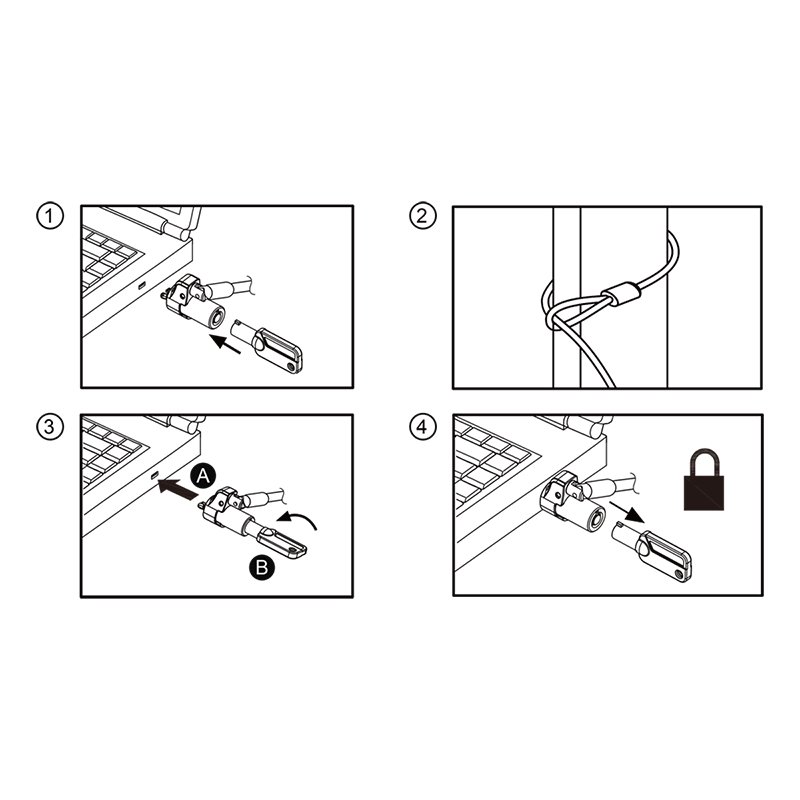 1

2

3

A

B

4