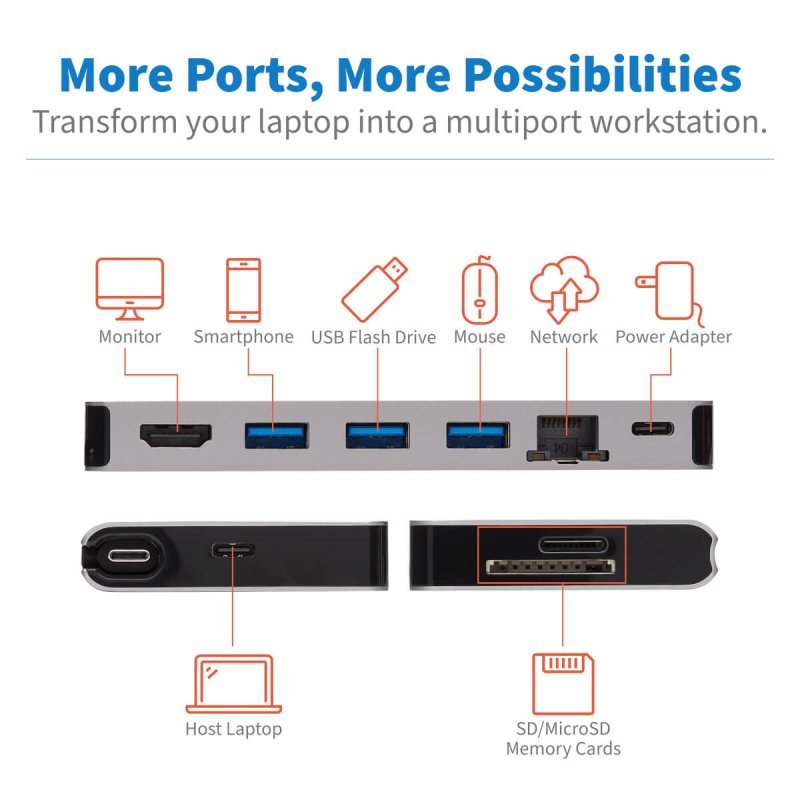 More Ports, More Possibilities
Transform your laptop into a multiport workstation.

Monitor
Smartphone
USB Flash Drive
Mouse
Network
Power Adapter

Host Laptop

SD/MicroSD
Memory Cards