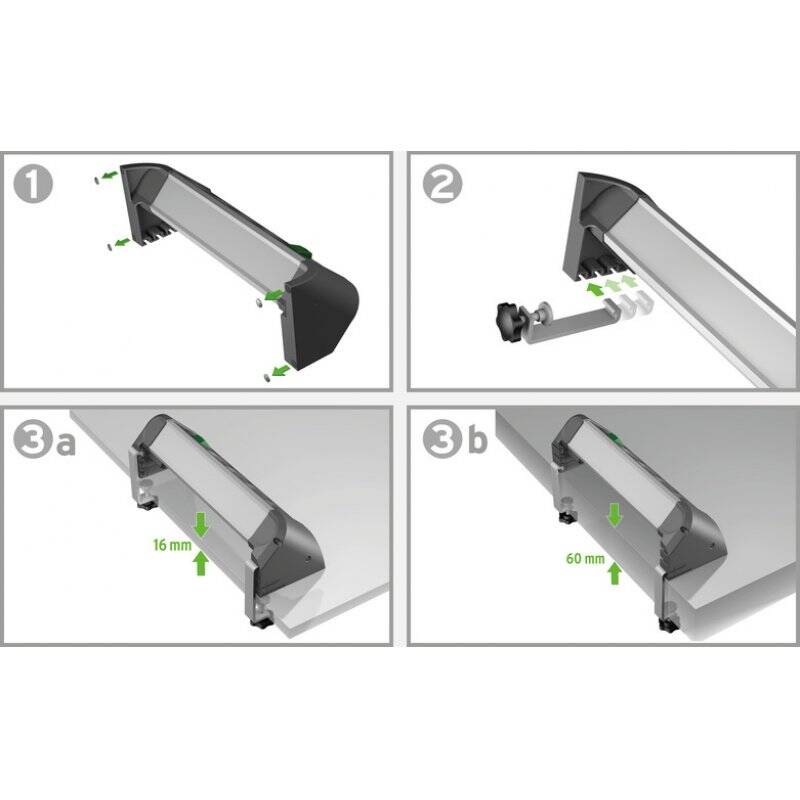 1

2

3a

16 mm

3b

60 mm