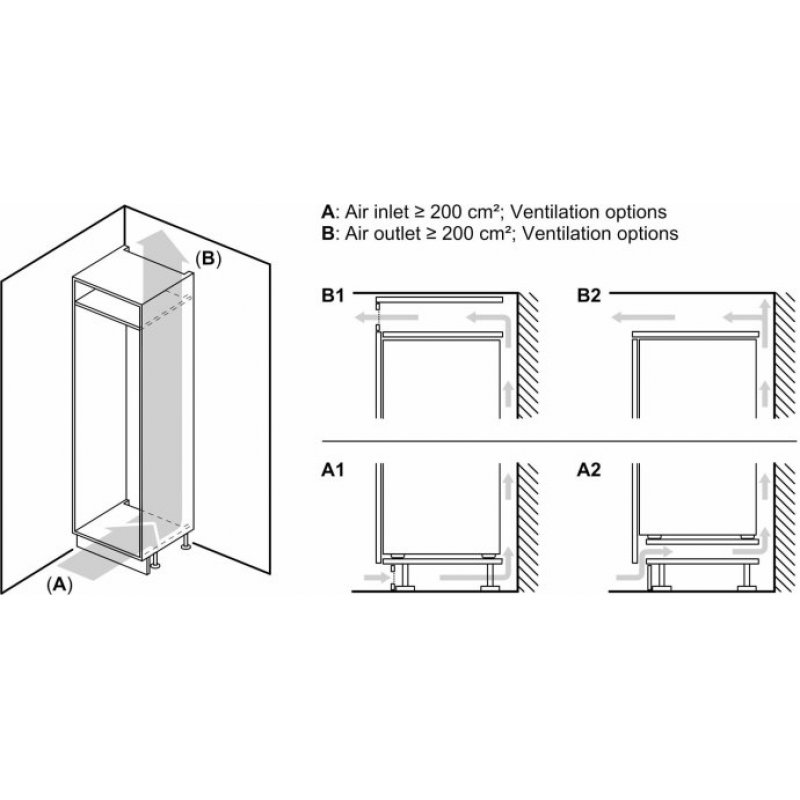 (B)

(A)

A: Air inlet ≥ 200 cm²; Ventilation options
B: Air outlet ≥ 200 cm²; Ventilation options

B1

B2

A1

A2