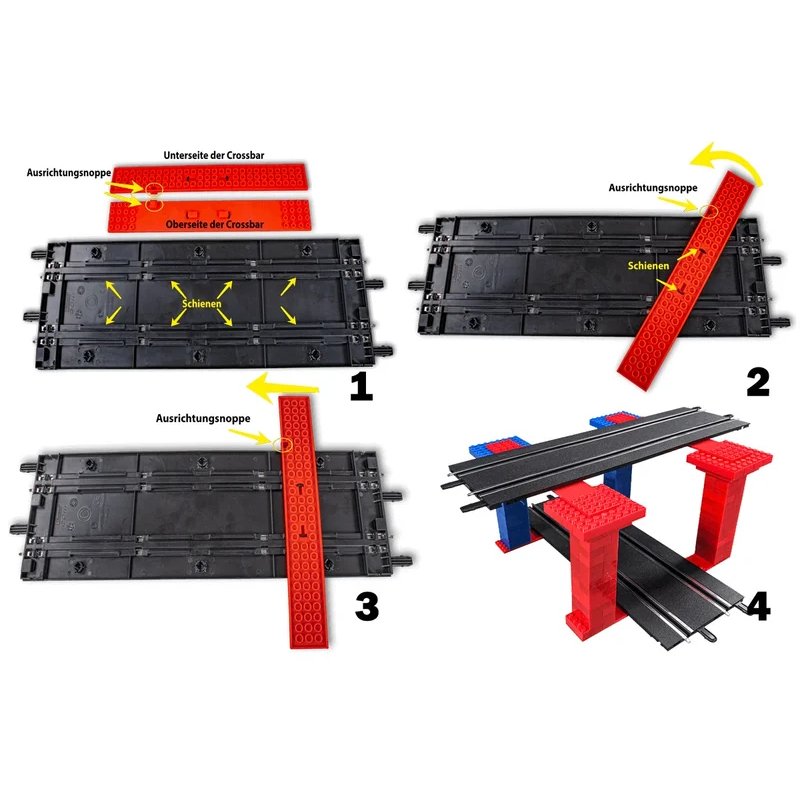 Unterseite der Crossbar
Ausrichtungsnoppe
Oberseite der Crossbar
Schienen
1

Ausrichtungsnoppe
Schienen
2

Ausrichtungsnoppe
3

4