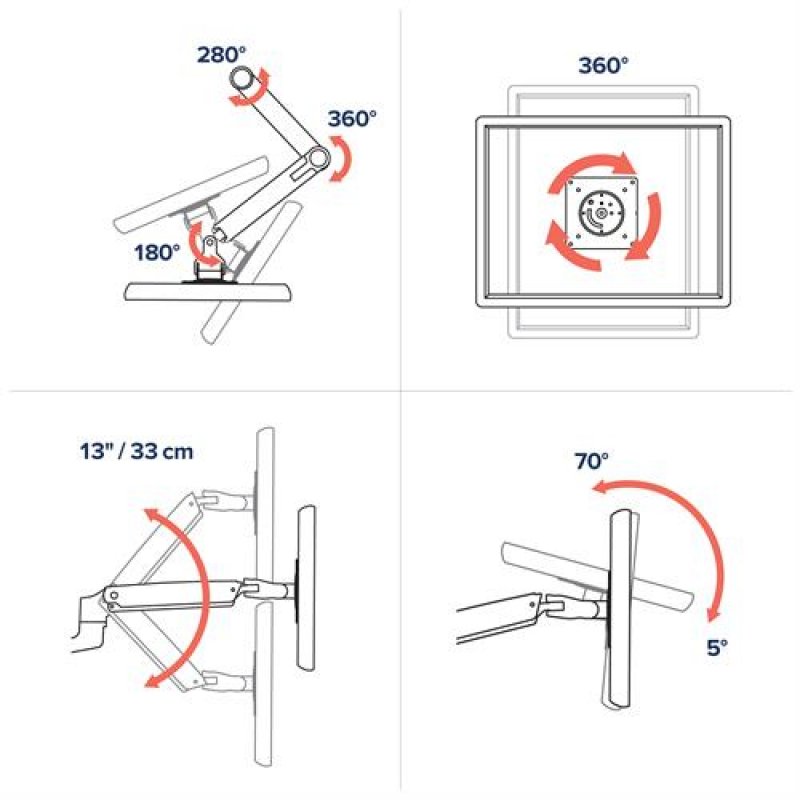 280°

360°

180°

360°

13" / 33 cm

70°

5°