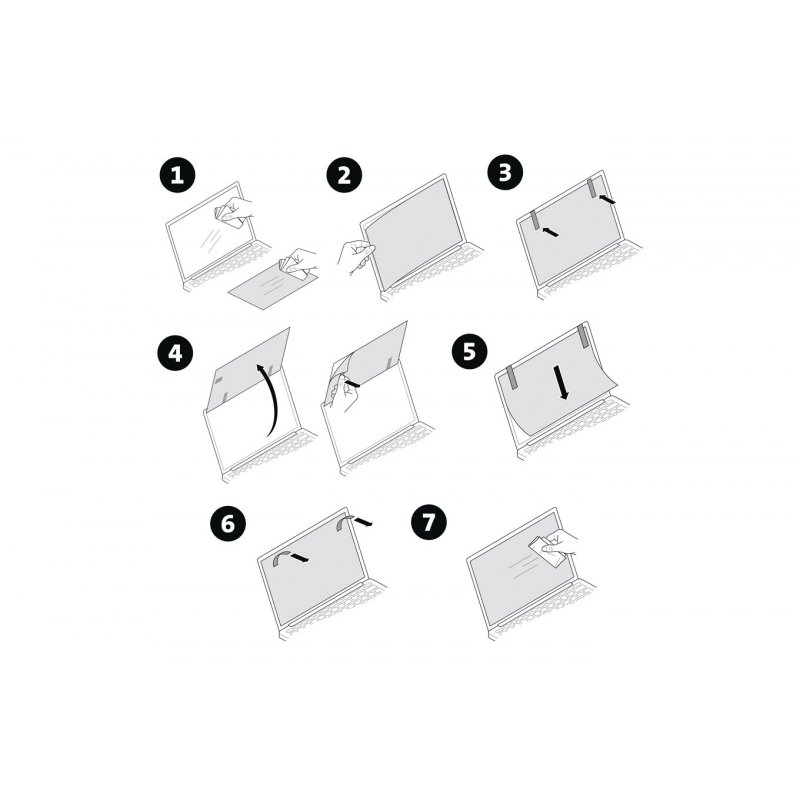 1

2

3

4

5

6

7