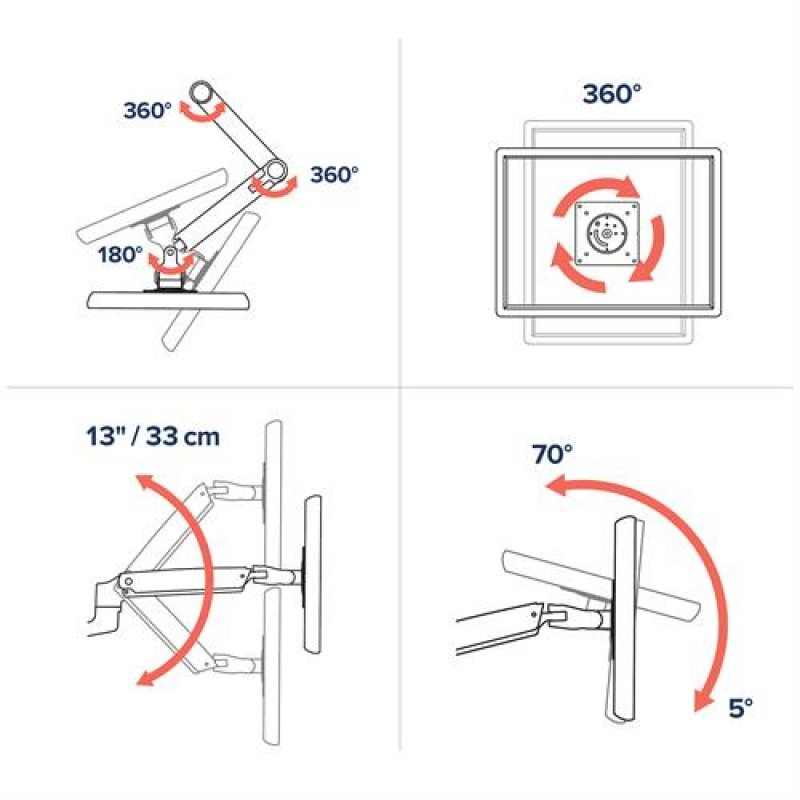 360°

360°

180°

360°

13" / 33 cm

70°

5°