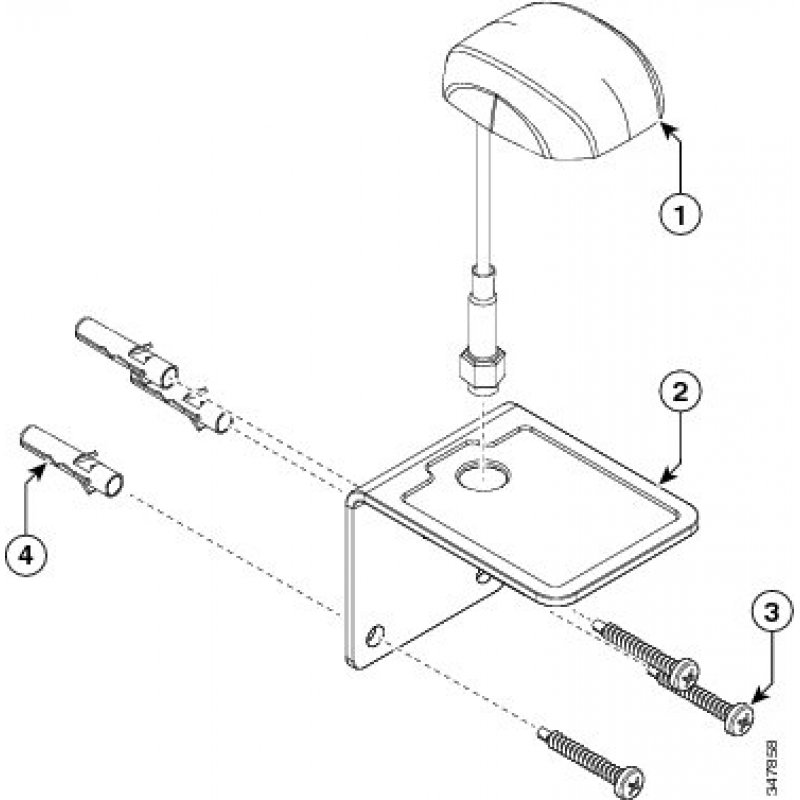 1
2
4
3
347858