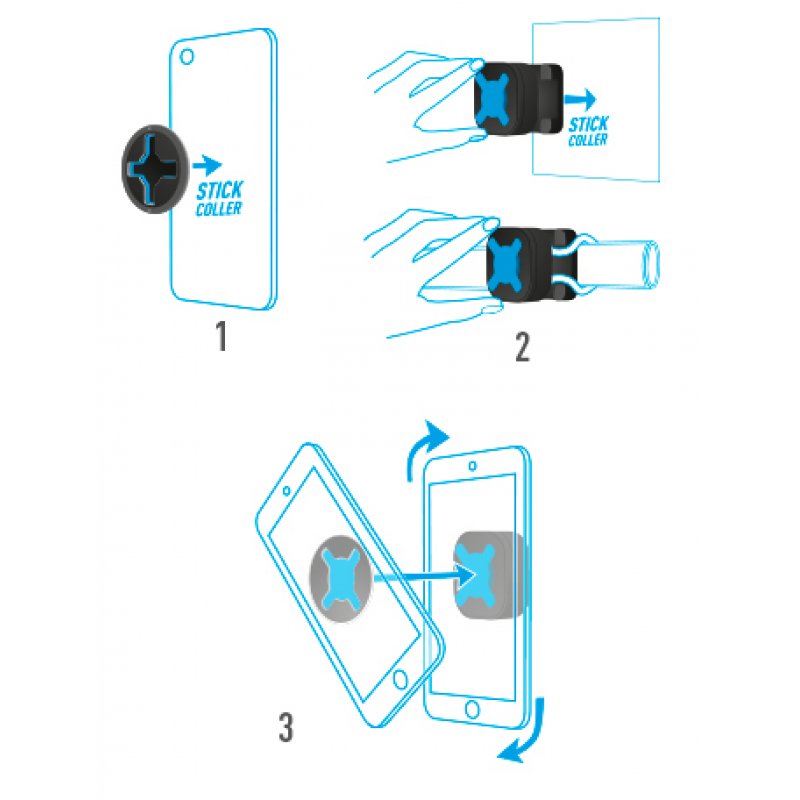 STICK
COLLER

1

STICK
COLLER

2

3