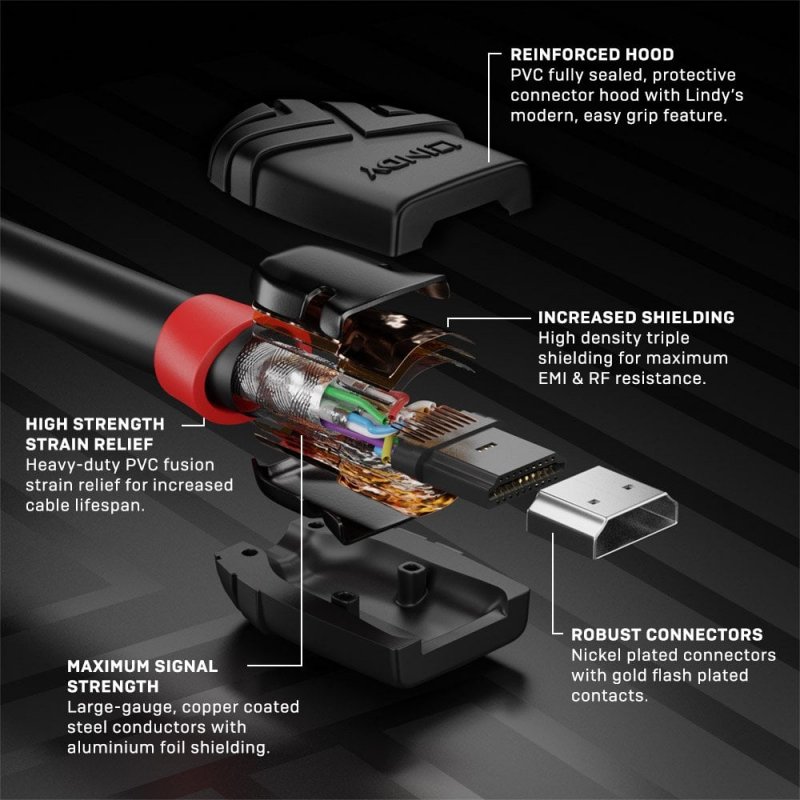 REINFORCED HOOD
PVC fully sealed, protective connector hood with Lindy's modern, easy grip feature.

LINDY

INCREASED SHIELDING
High density triple shielding for maximum EMI & RF resistance.

HIGH STRENGTH STRAIN RELIEF
Heavy-duty PVC fusion strain relief for increased cable lifespan.

ROBUST CONNECTORS
Nickel plated connectors with gold flash plated contacts.

MAXIMUM SIGNAL STRENGTH
Large-gauge, copper coated steel conductors with aluminium foil shielding.